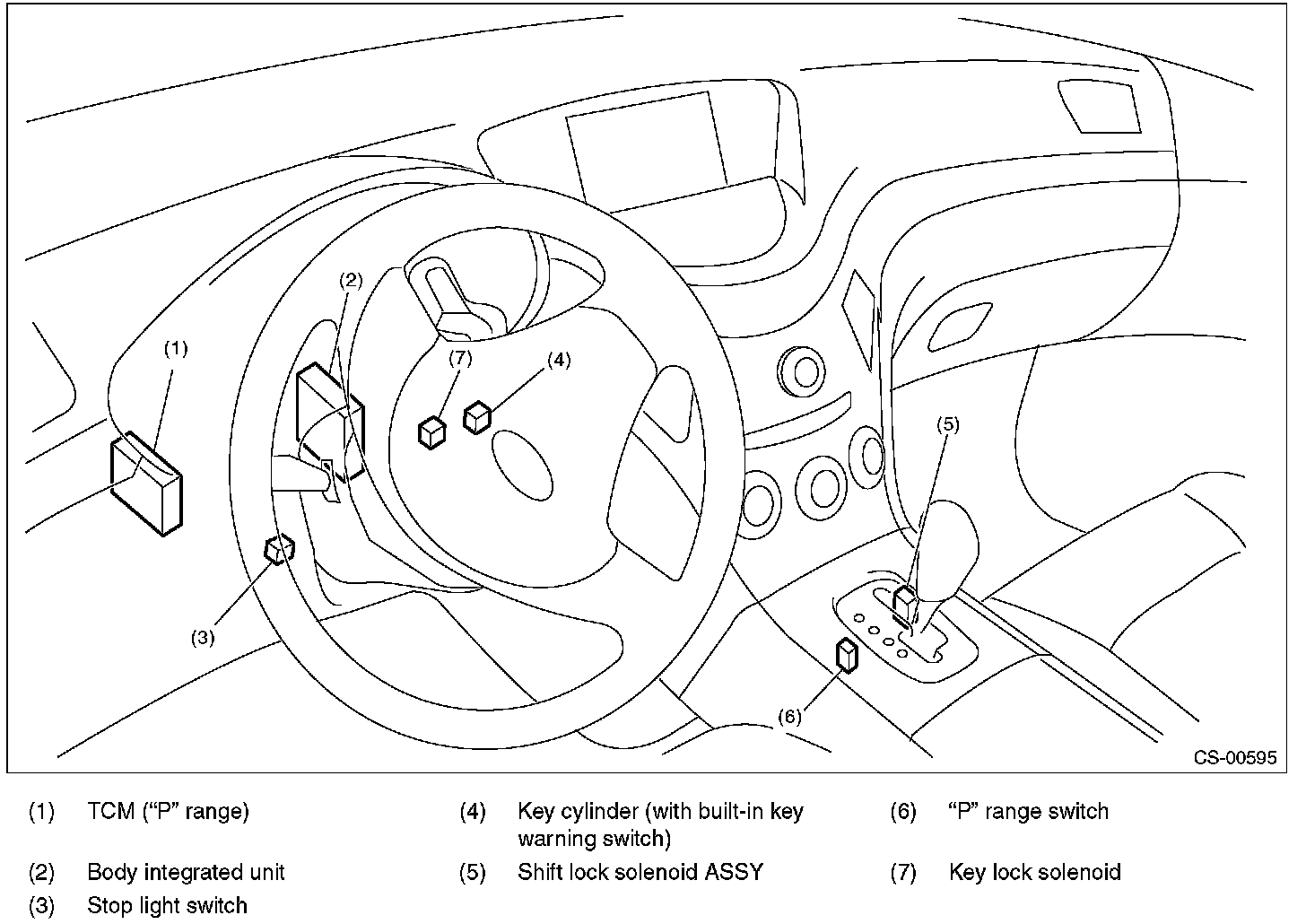 (2)

(1)

(7)

(4)

(5)

(3)

(6)

CS-00595

(1) TCM (“P” range)

(2) Body integrated unit

(3) Stop light switch

(4) Key cylinder (with built-in key warning switch)

(5) Shift lock solenoid ASSY

(6) “P” range switch

(7) Key lock solenoid