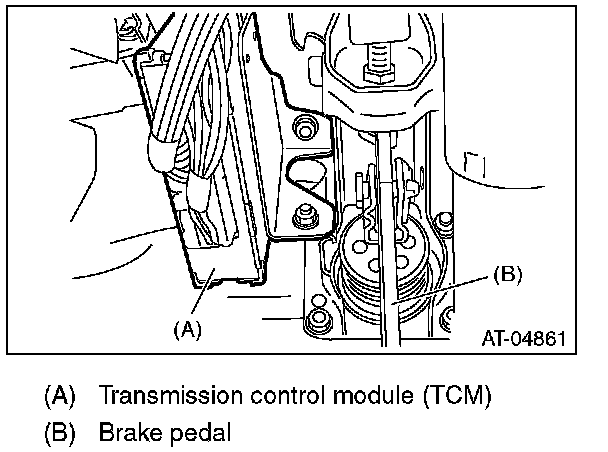 (B)

(A)

AT-04861

(A) Transmission control module (TCM)

(B) Brake pedal