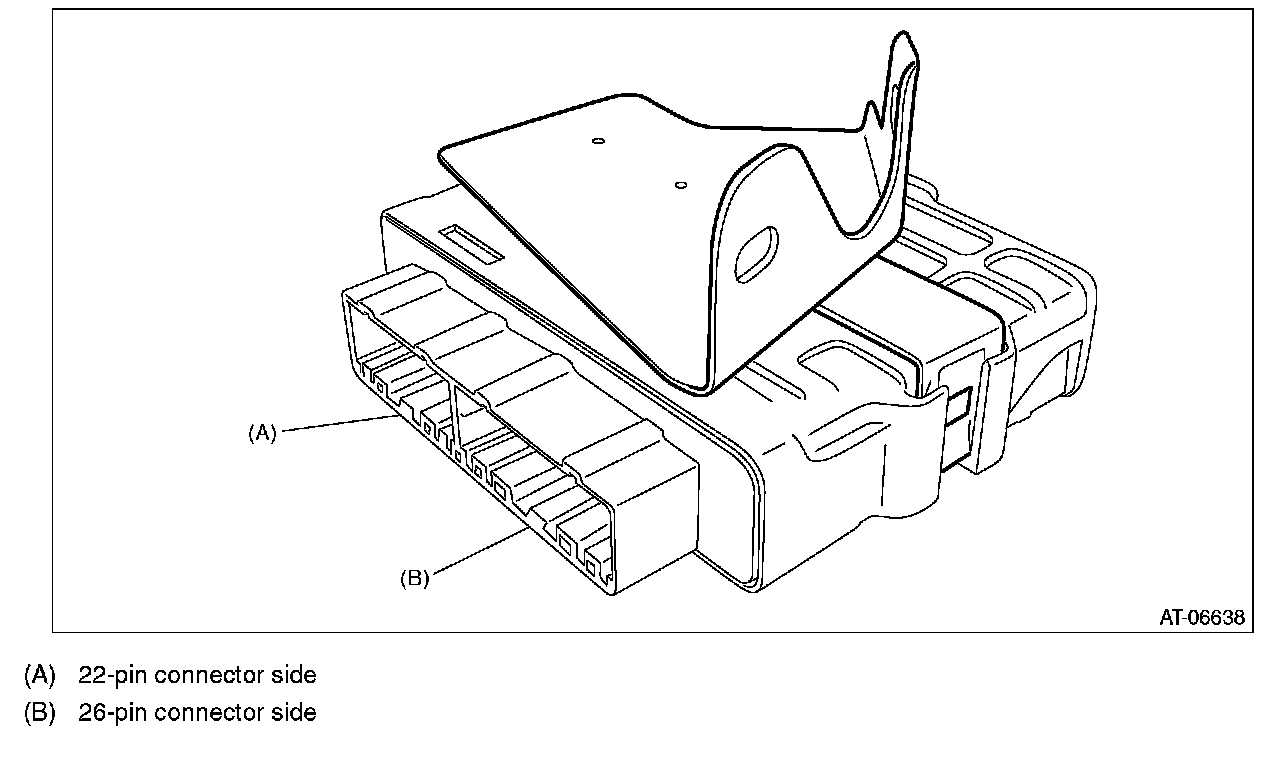 (A)

(B)

AT-06638

(A) 22-pin connector side
(B) 26-pin connector side