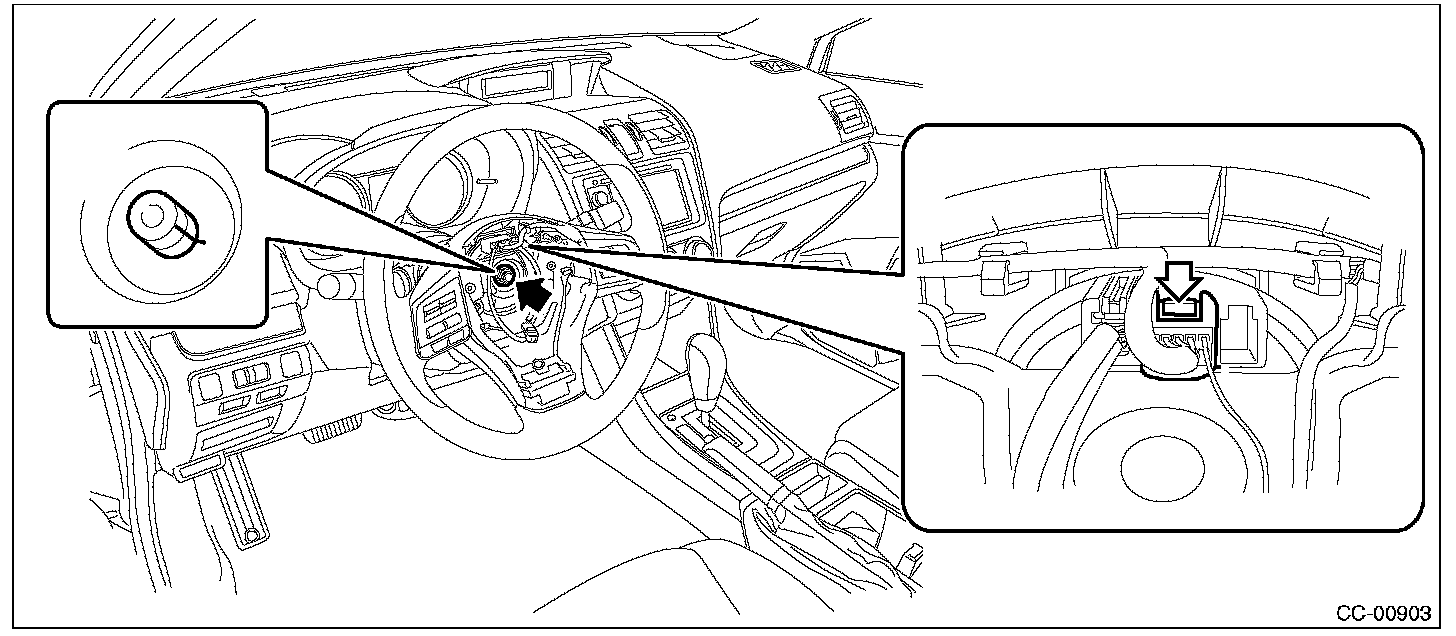 CC-00903