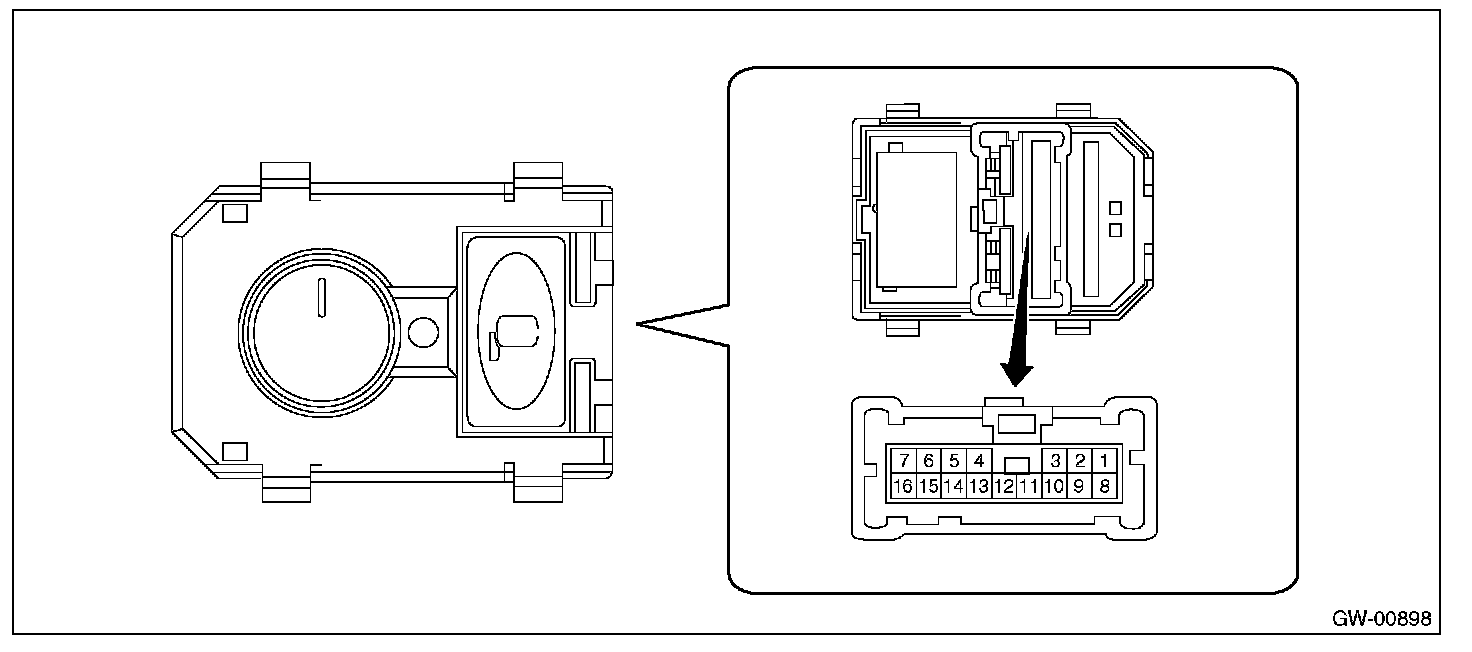 7 6 5 4 3 2 1
16 15 14 13 12 11 10 9 8

GW-00898