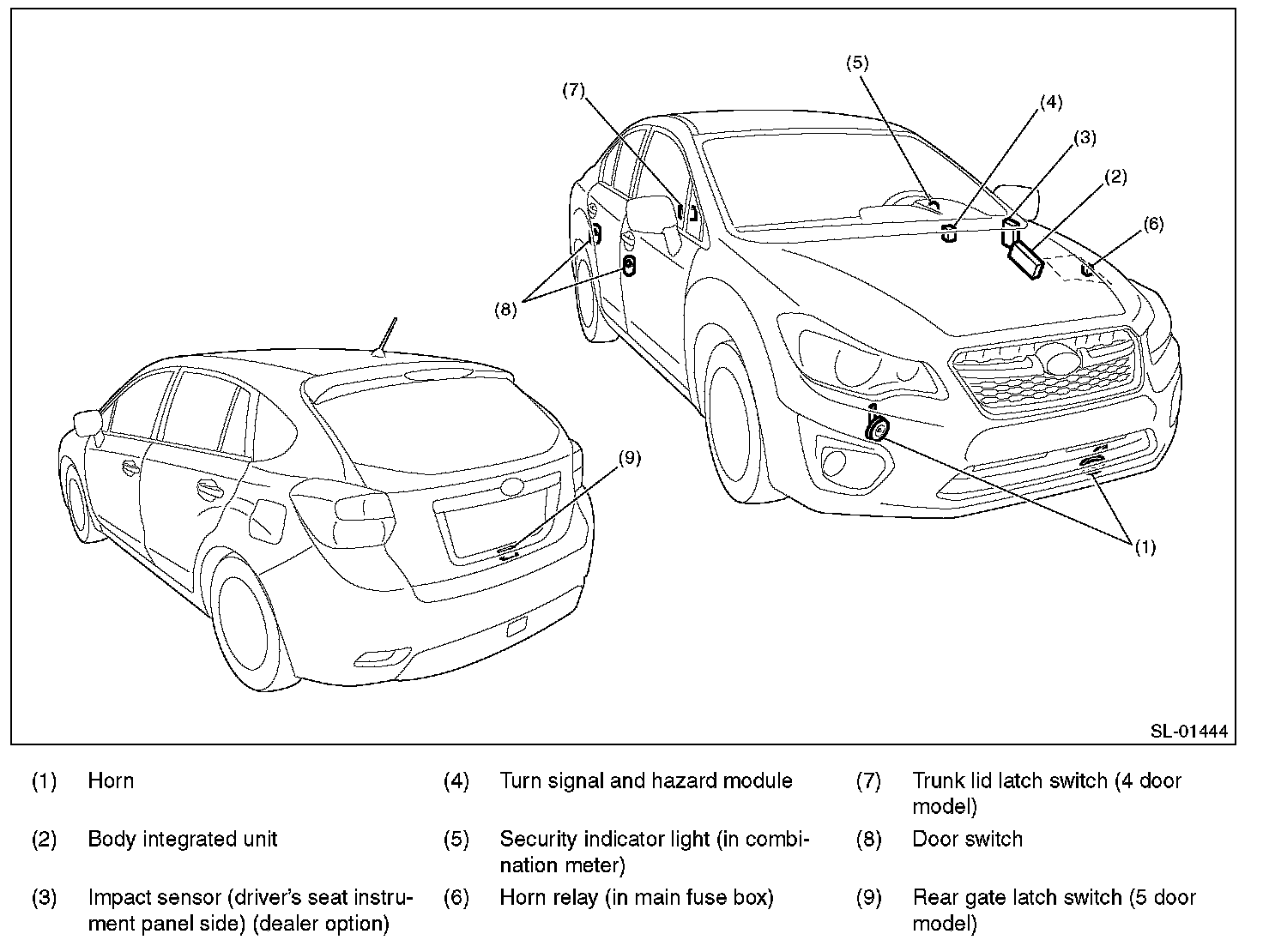 (5)
(7)
(4)
(3)
(2)
(6)
(8)
(9)
(1)

SL-01444

(1) Horn
(2) Body integrated unit
(3) Impact sensor (driver's seat instrument panel side) (dealer option)
(4) Turn signal and hazard module
(5) Security indicator light (in combination meter)
(6) Horn relay (in main fuse box)
(7) Trunk lid latch switch (4 door model)
(8) Door switch
(9) Rear gate latch switch (5 door model)