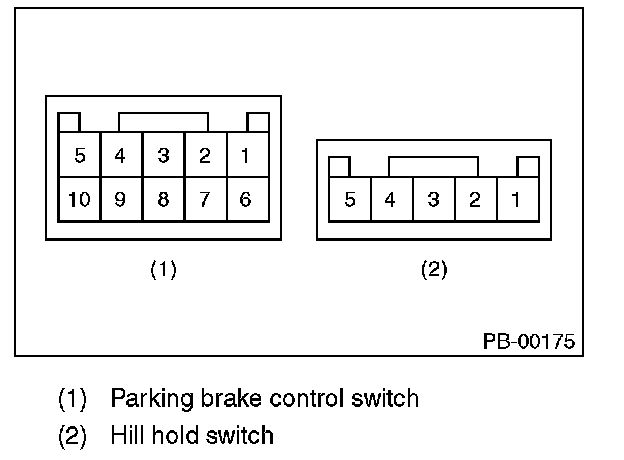 5 4 3 2 1
10 9 8 7 6

(1)

5 4 3 2 1

(2)

PB-00175

(1) Parking brake control switch
(2) Hill hold switch