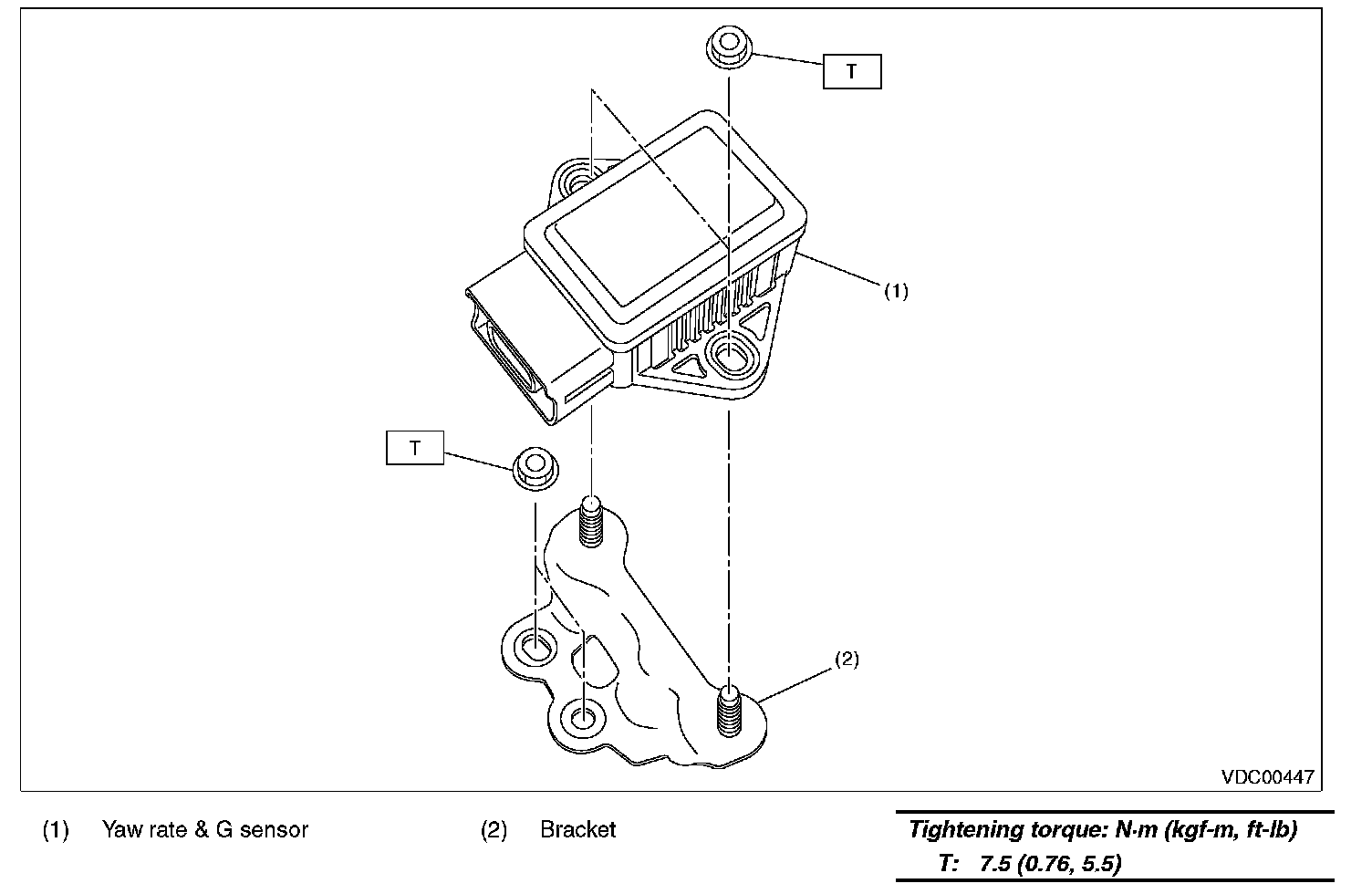 T

(1)

T

(2)

VDC00447

(1) Yaw rate & G sensor

(2) Bracket

Tightening torque: N·m (kgf-m, ft-lb)
T: 7.5 (0.76, 5.5)