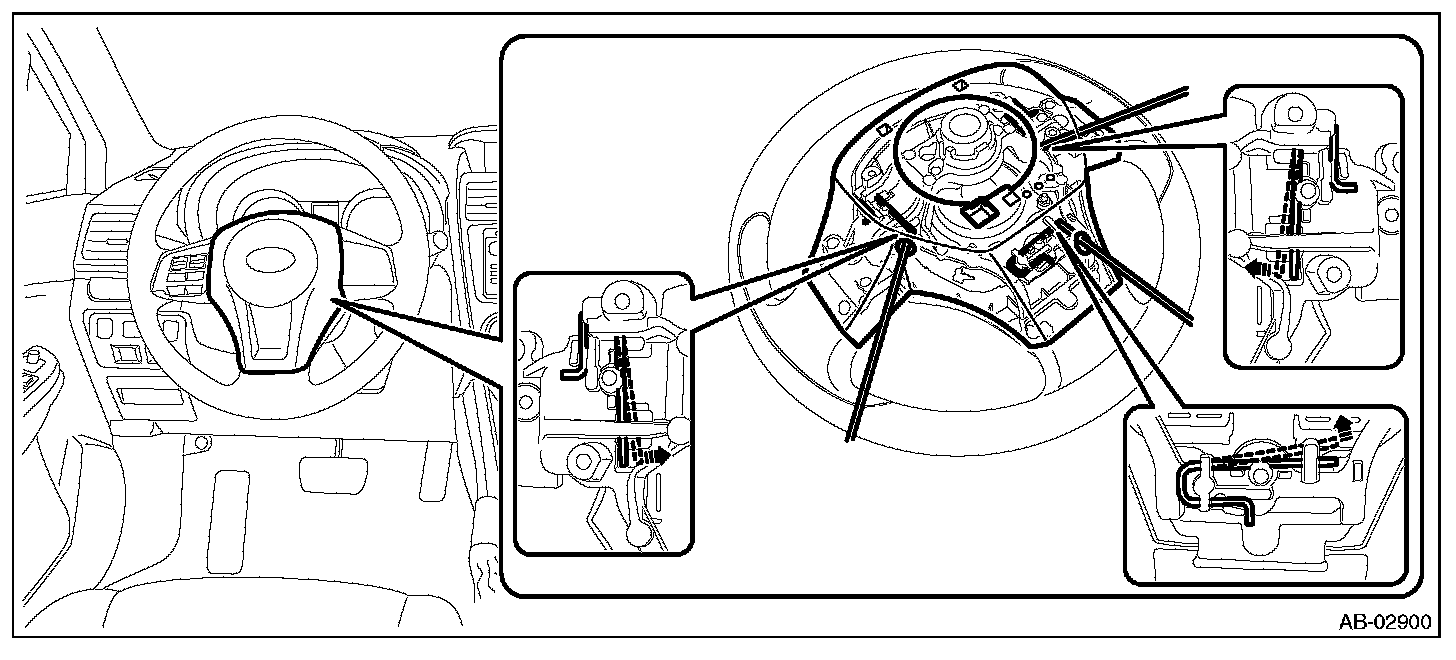 AB-02900