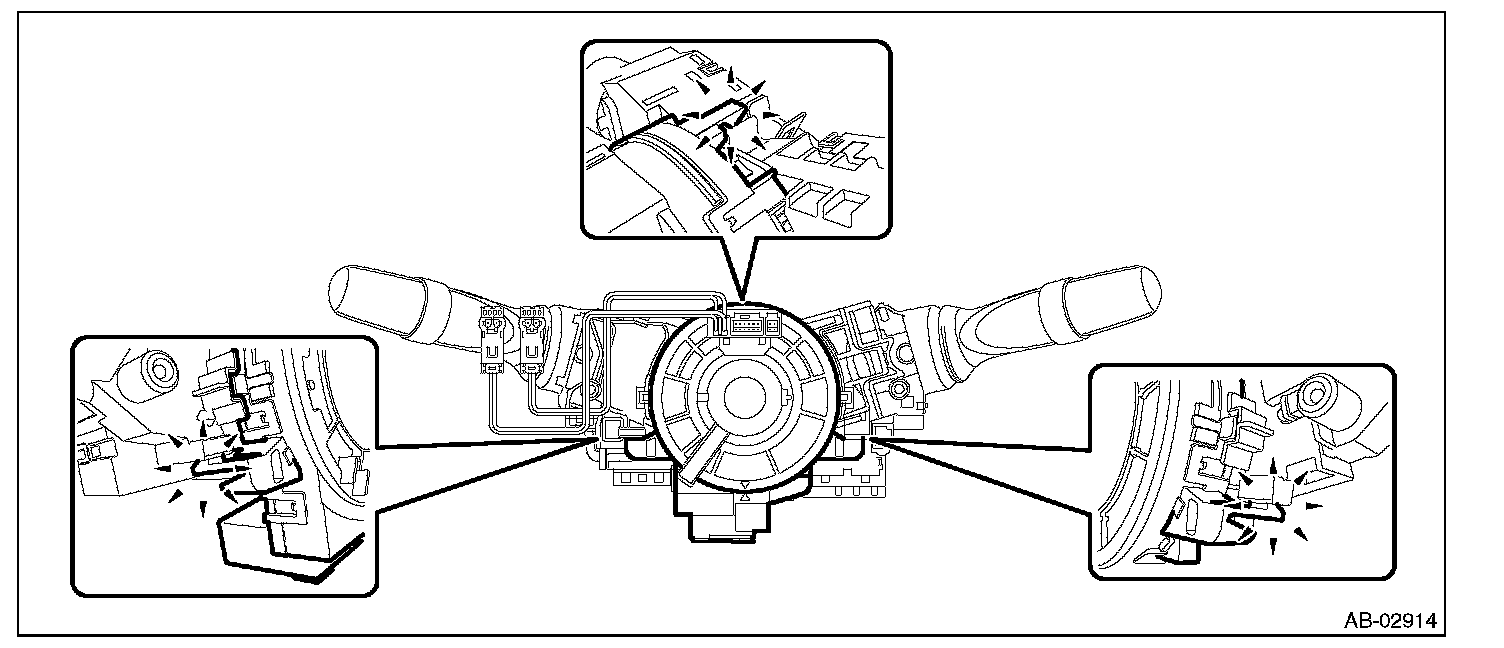 AB-02914