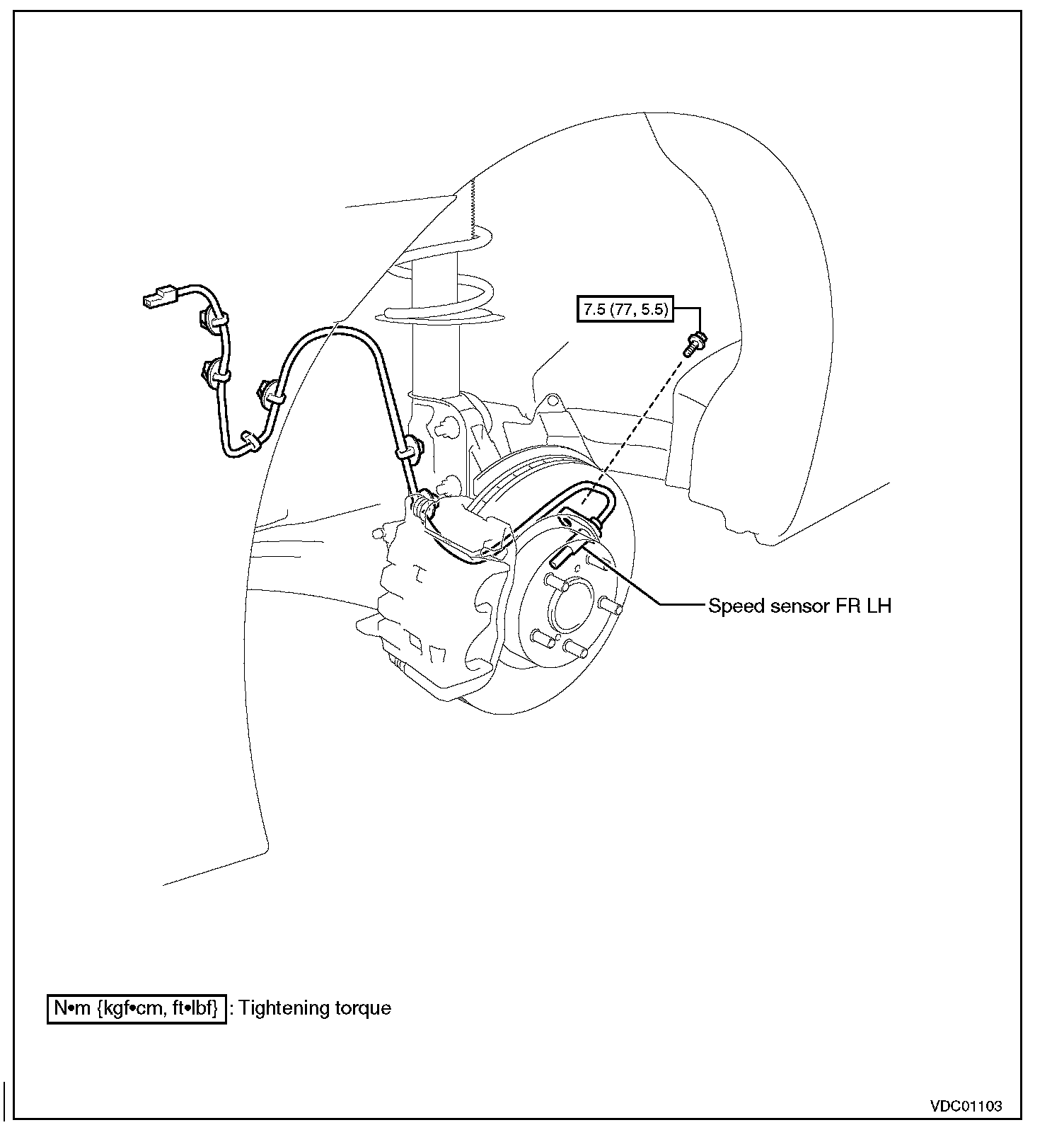 7.5 (77, 5.5)

Speed sensor FR LH

N•m {kgf•cm, ft•lbf} : Tightening torque

VDC01103