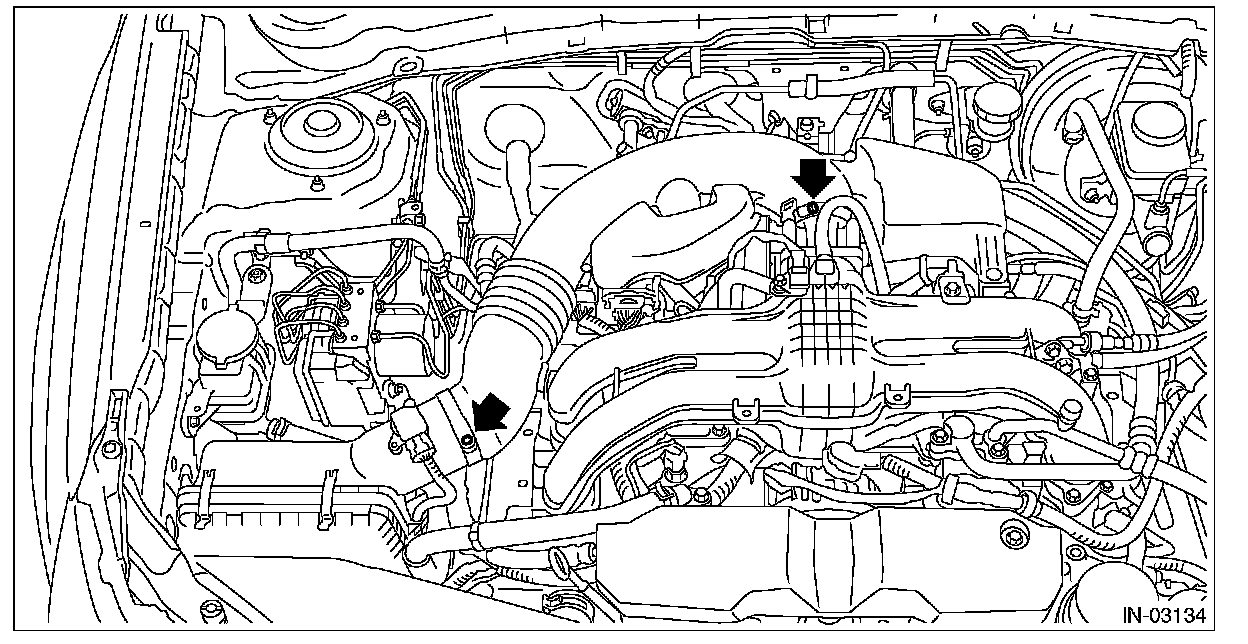 IN-03134