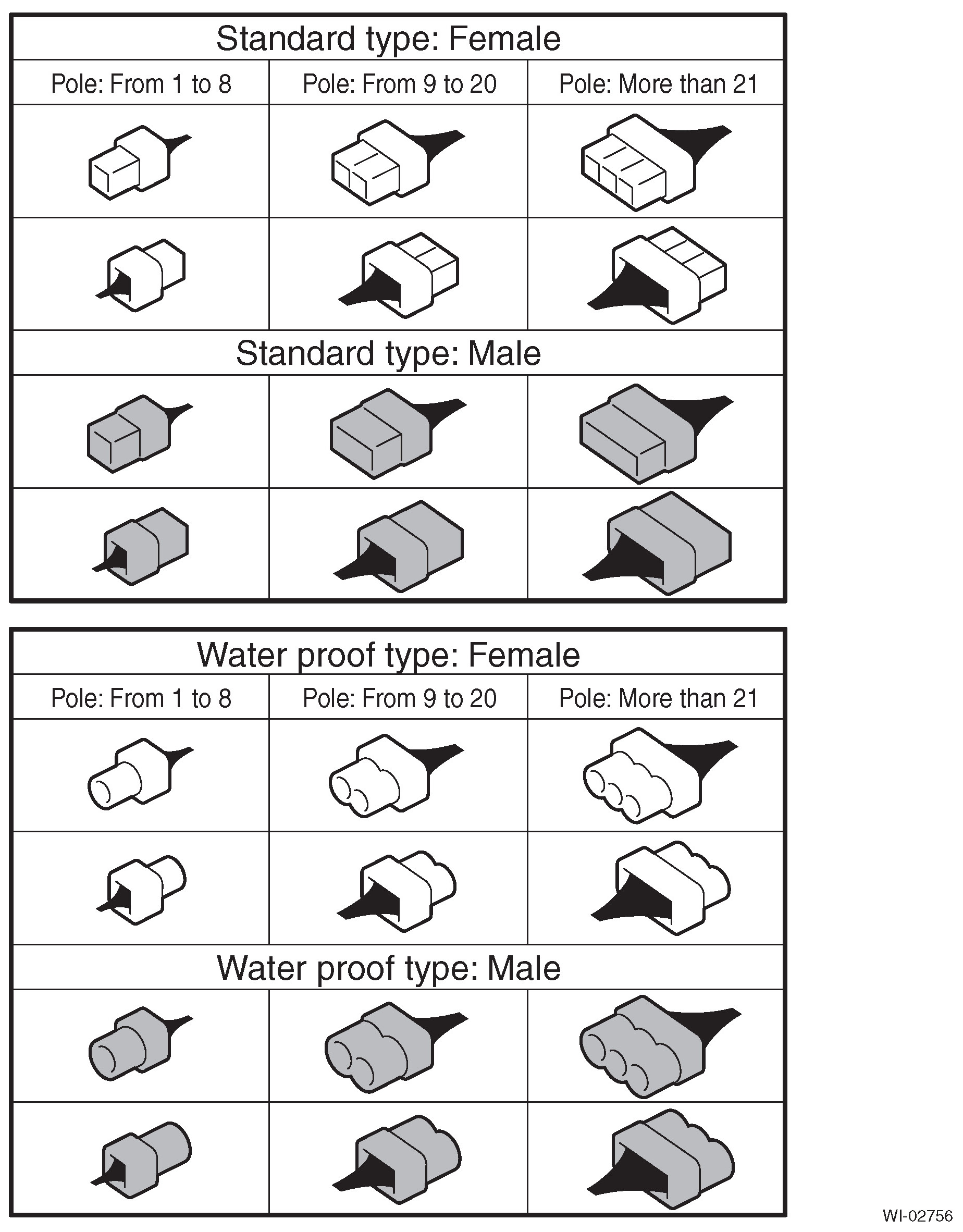 Standard type: Female

| Pole: From 1 to 8 | Pole: From 9 to 20 | Pole: More than 21 |
|---|---|---|

Standard type: Male

Water proof type: Female

| Pole: From 1 to 8 | Pole: From 9 to 20 | Pole: More than 21 |
|---|---|---|

Water proof type: Male

WI-02756