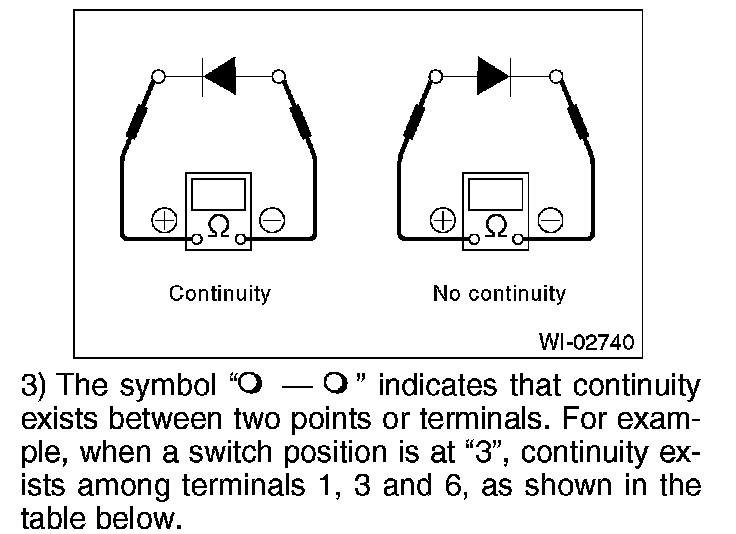 ⊕ Ω ⊖

Continuity

⊕ Ω ⊖

No continuity

WI-02740

3) The symbol “O — O” indicates that continuity exists between two points or terminals. For example, when a switch position is at “3”, continuity exists among terminals 1, 3 and 6, as shown in the table below.