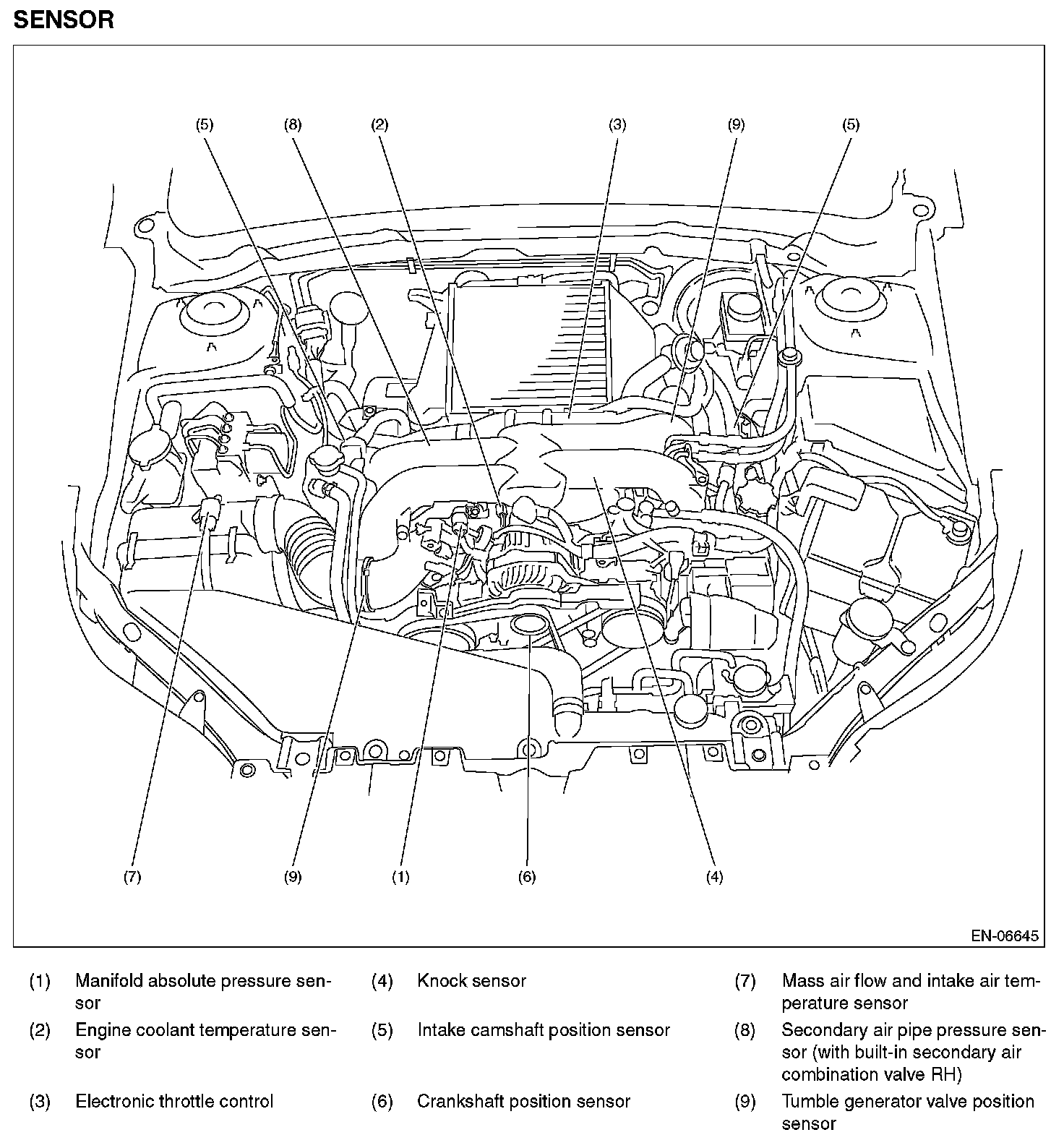 SENSOR

(5) (8) (2) (3) (9) (5)

(7) (9) (1) (6) (4)

EN-06645

(1) Manifold absolute pressure sensor

(2) Engine coolant temperature sensor

(3) Electronic throttle control

(4) Knock sensor

(5) Intake camshaft position sensor

(6) Crankshaft position sensor

(7) Mass air flow and intake air temperature sensor

(8) Secondary air pipe pressure sensor (with built-in secondary air combination valve RH)

(9) Tumble generator valve position sensor