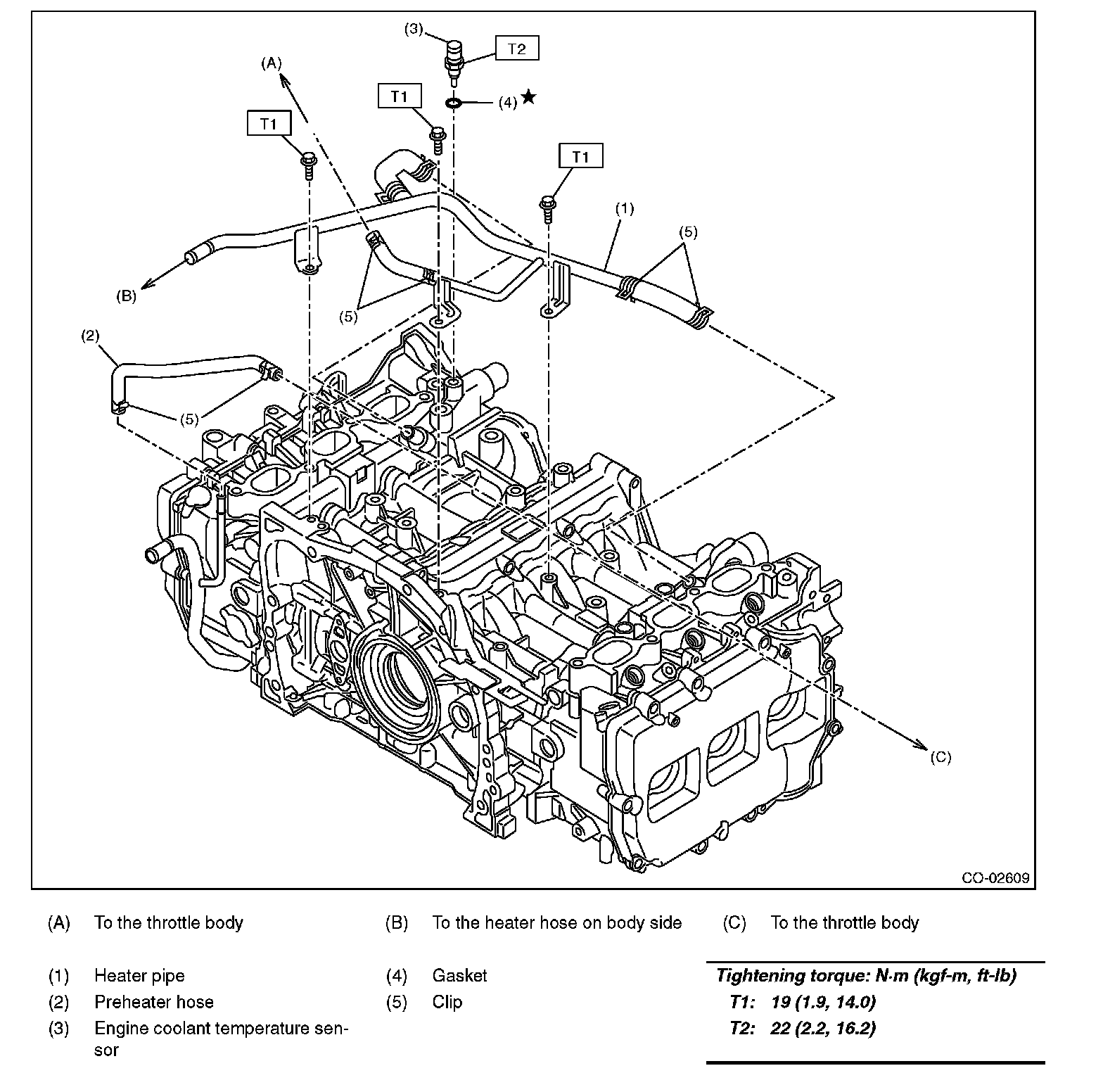 (3)
T2
(A)
T1
(4) ★
T1
T1
(1)
(5)
(B)
(5)
(2)
(5)
(C)
CO-02609

(A) To the throttle body
(B) To the heater hose on body side
(C) To the throttle body

(1) Heater pipe
(2) Preheater hose
(3) Engine coolant temperature sensor
(4) Gasket
(5) Clip

Tightening torque: N·m (kgf-m, ft-lb)
T1: 19 (1.9, 14.0)
T2: 22 (2.2, 16.2)