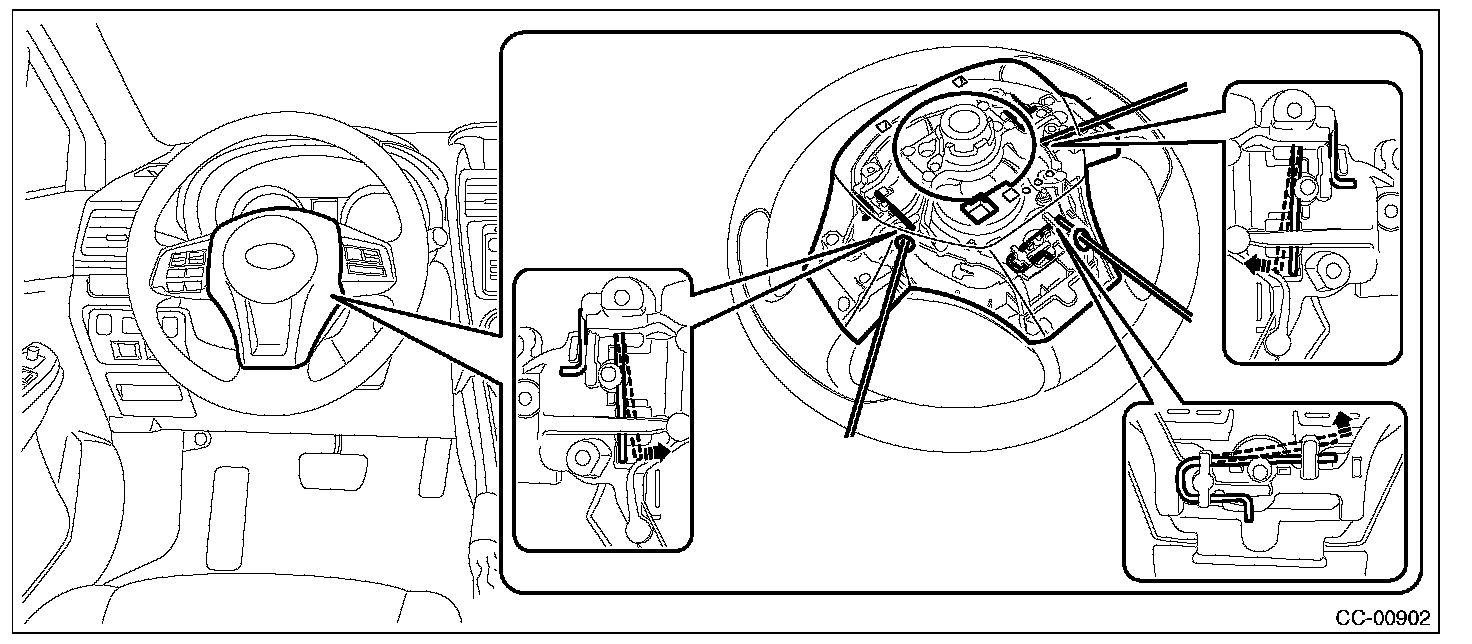 CC-00902