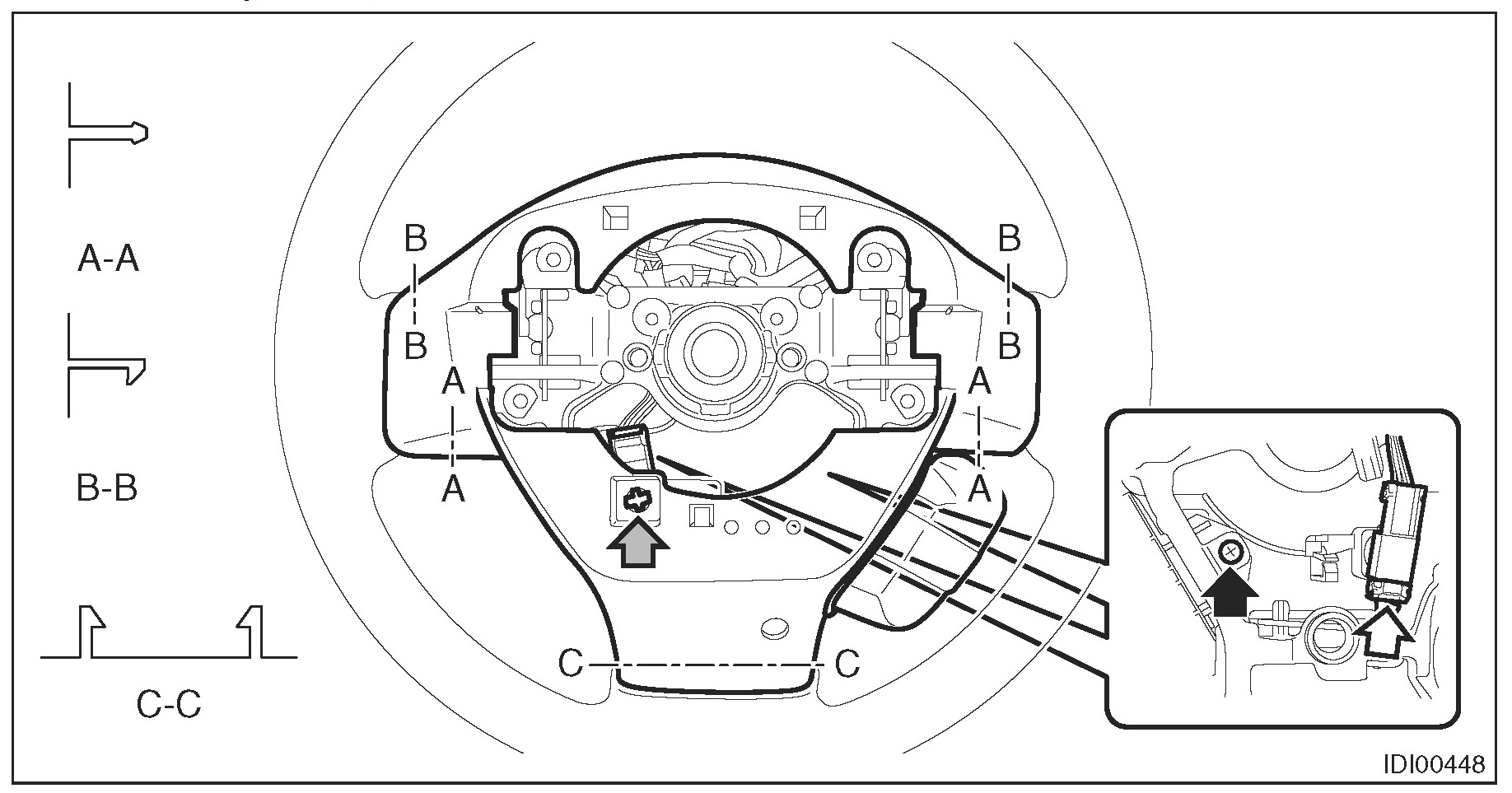 A-A

B-B

C-C

B
B
B
B
A
A
A
A
C
C

IDI00448