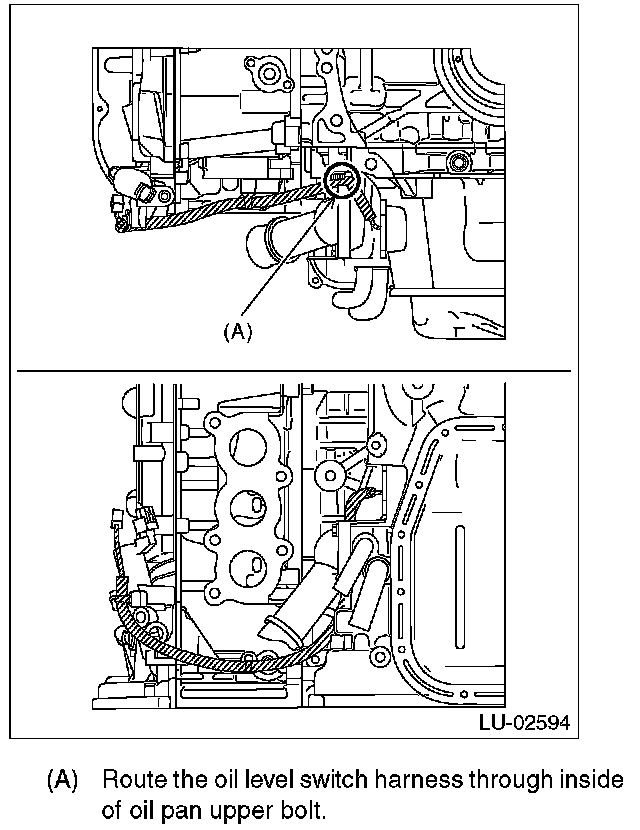 (A)

LU-02594

(A) Route the oil level switch harness through inside of oil pan upper bolt.