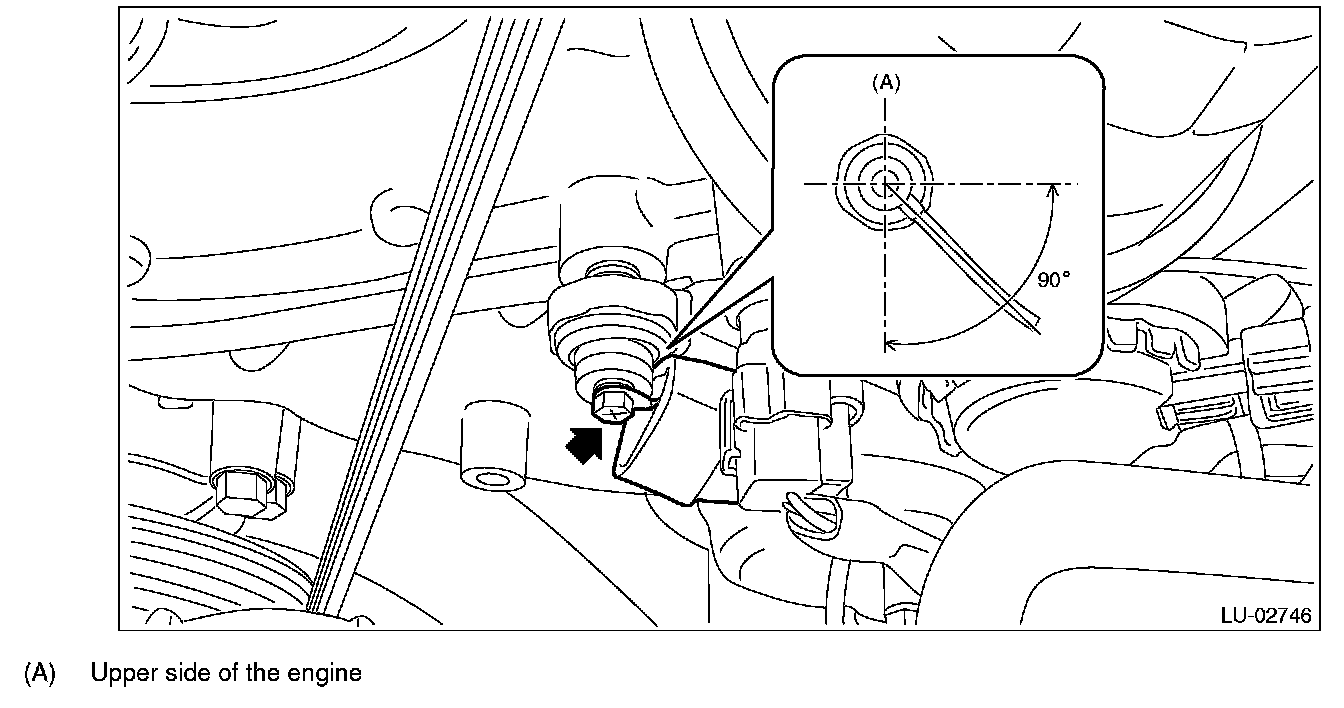 (A)

90°

LU-02746

(A) Upper side of the engine