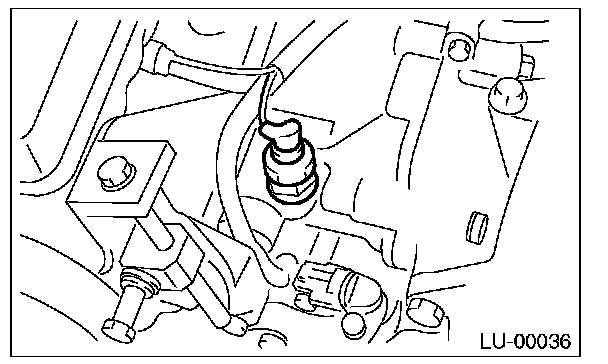 LU-00036