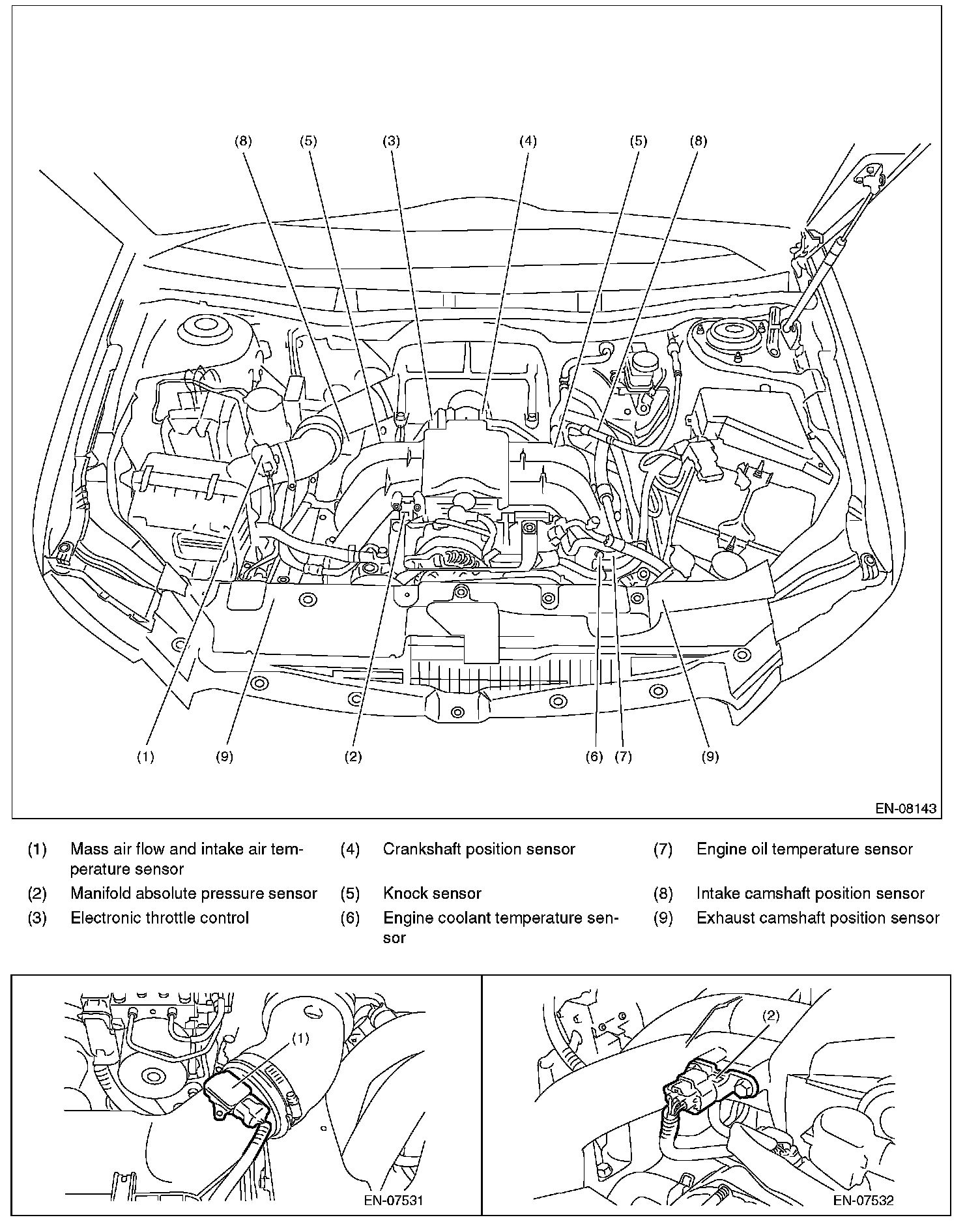 (8) (5) (3) (4) (5) (8)

(1) (9) (2) (6) (7) (9)

EN-08143

(1) Mass air flow and intake air temperature sensor

(2) Manifold absolute pressure sensor

(3) Electronic throttle control

(4) Crankshaft position sensor

(5) Knock sensor

(6) Engine coolant temperature sensor

(7) Engine oil temperature sensor

(8) Intake camshaft position sensor

(9) Exhaust camshaft position sensor

(1)

EN-07531

(2)

EN-07532