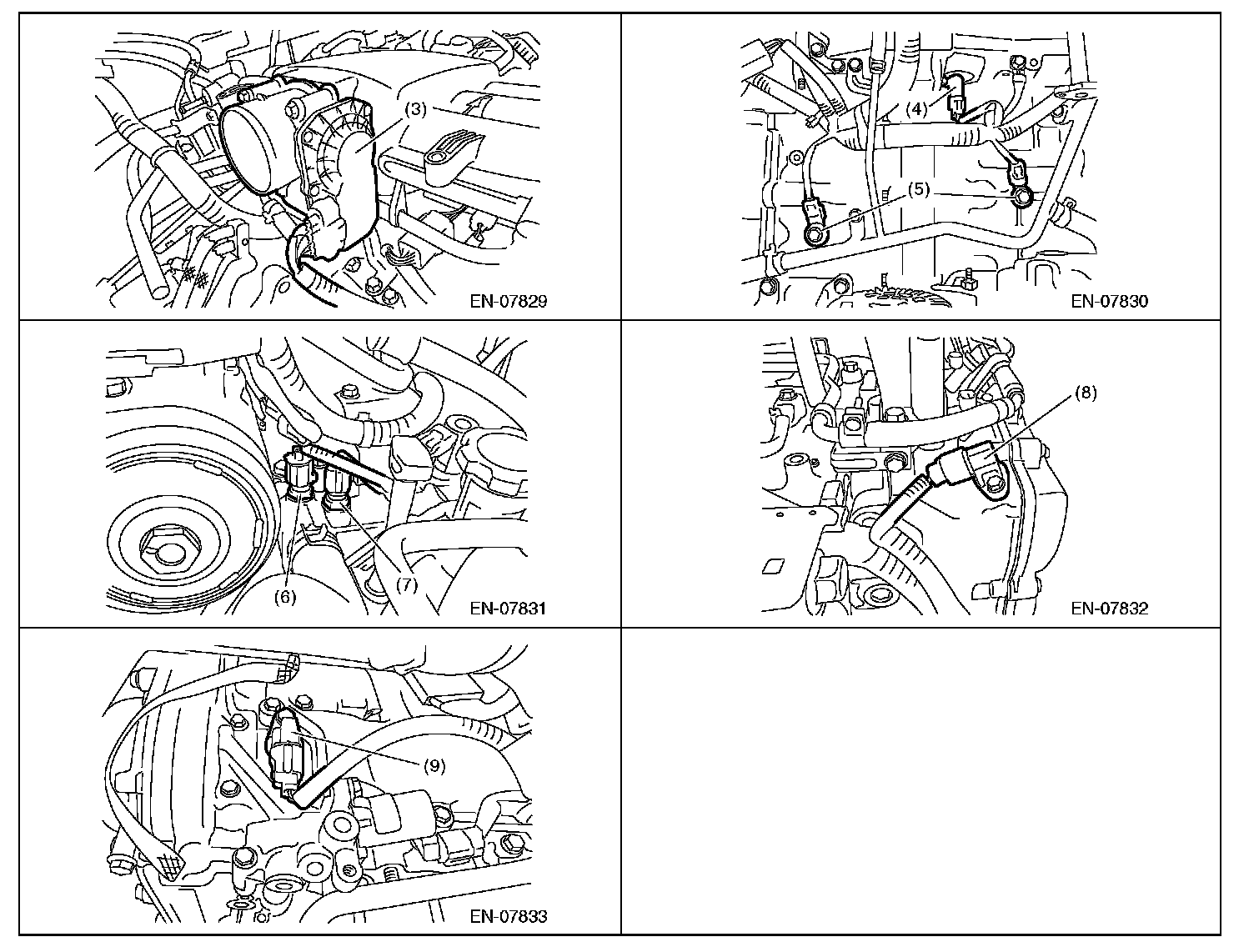 (3)

EN-07829

(4)

(5)

EN-07830

(6)

(7)

EN-07831

(8)

EN-07832

(9)

EN-07833