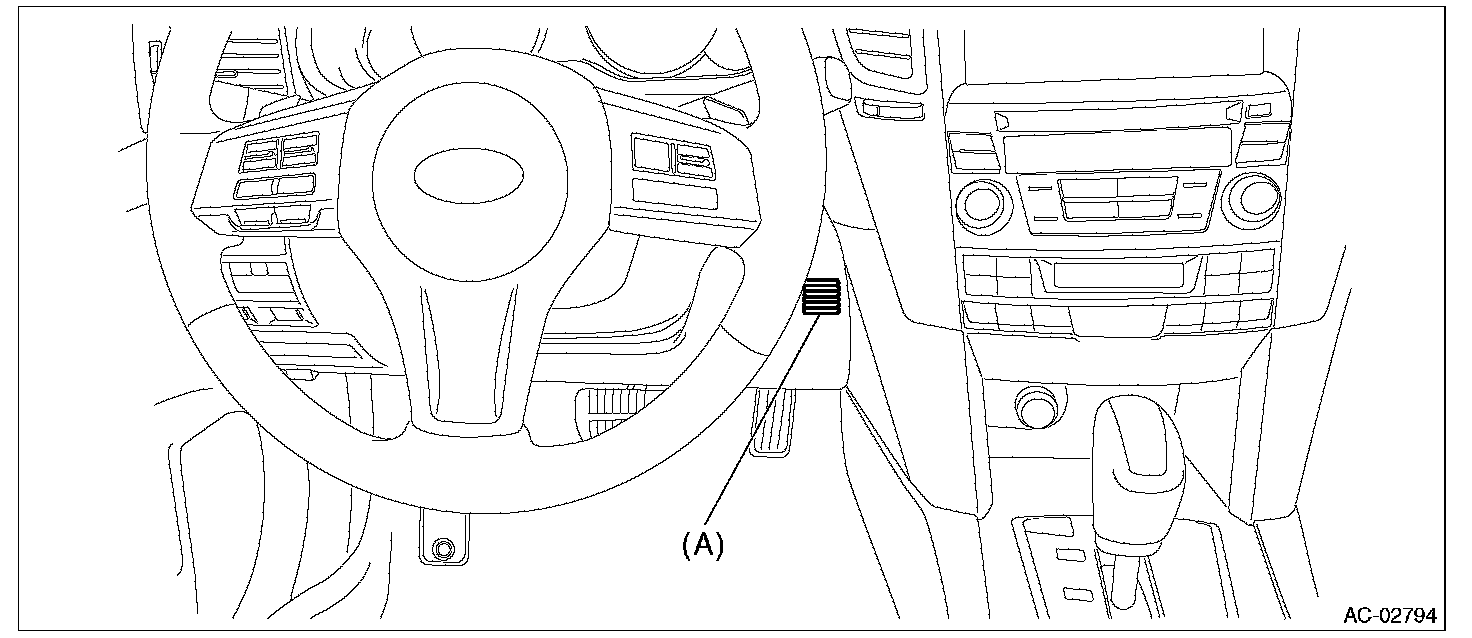 (A)

AC-02794