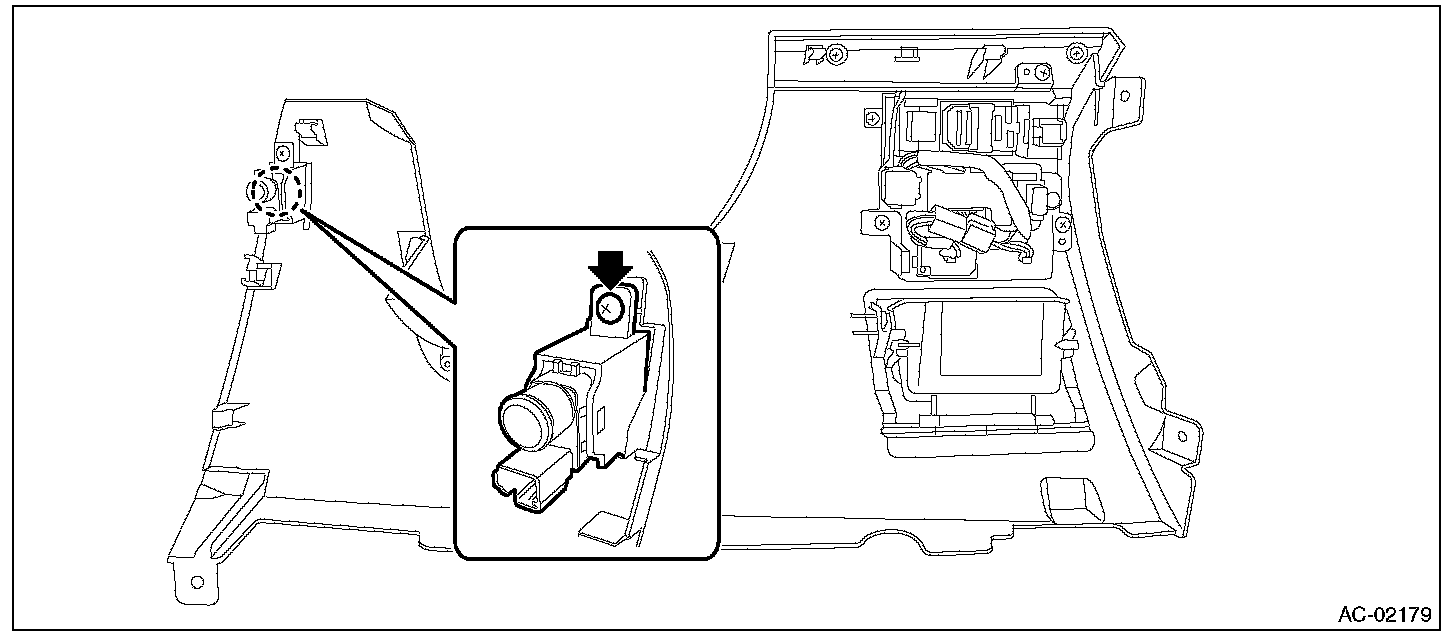 AC-02179