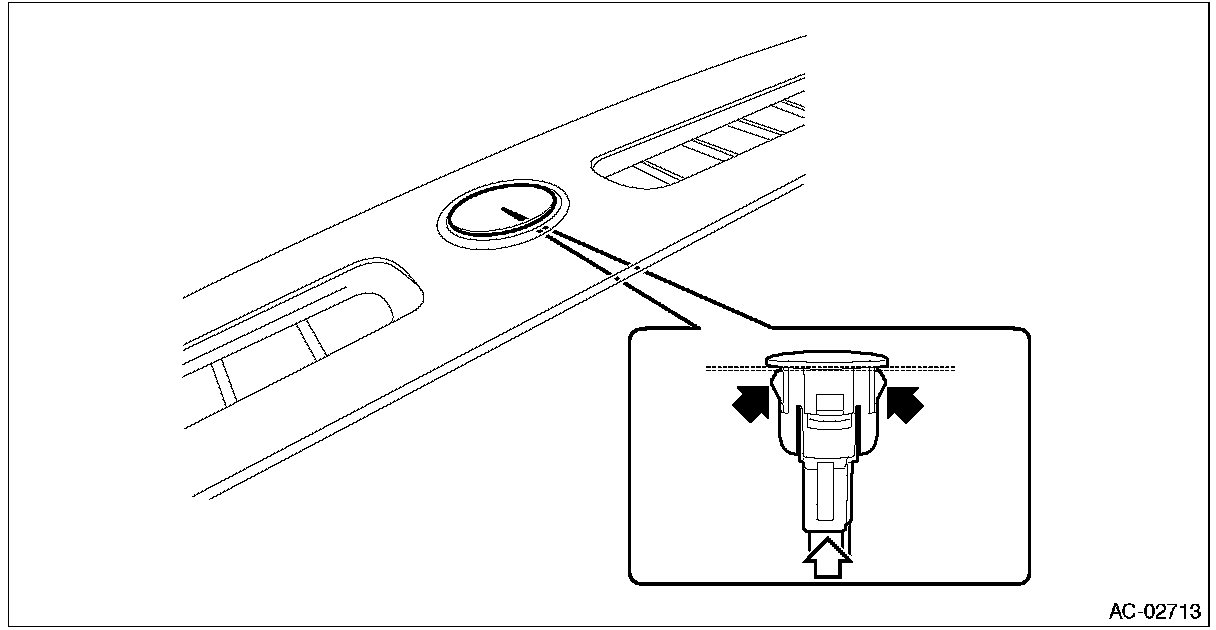 AC-02713