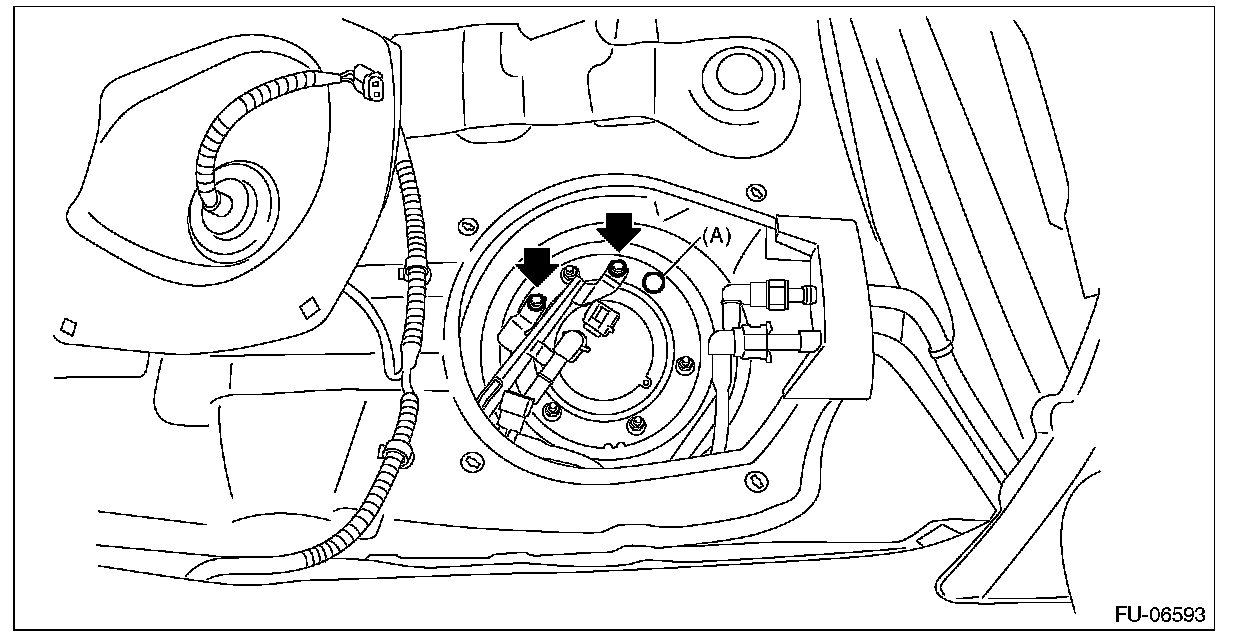 (A)

FU-06593