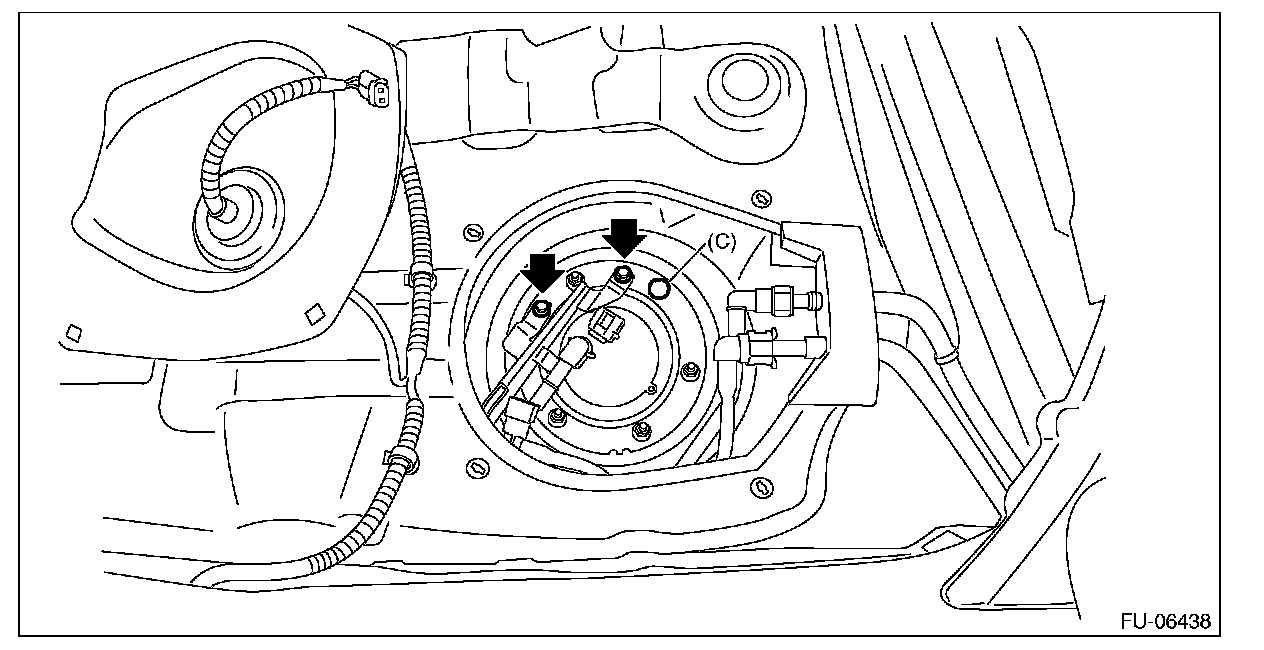 (C)

FU-06438