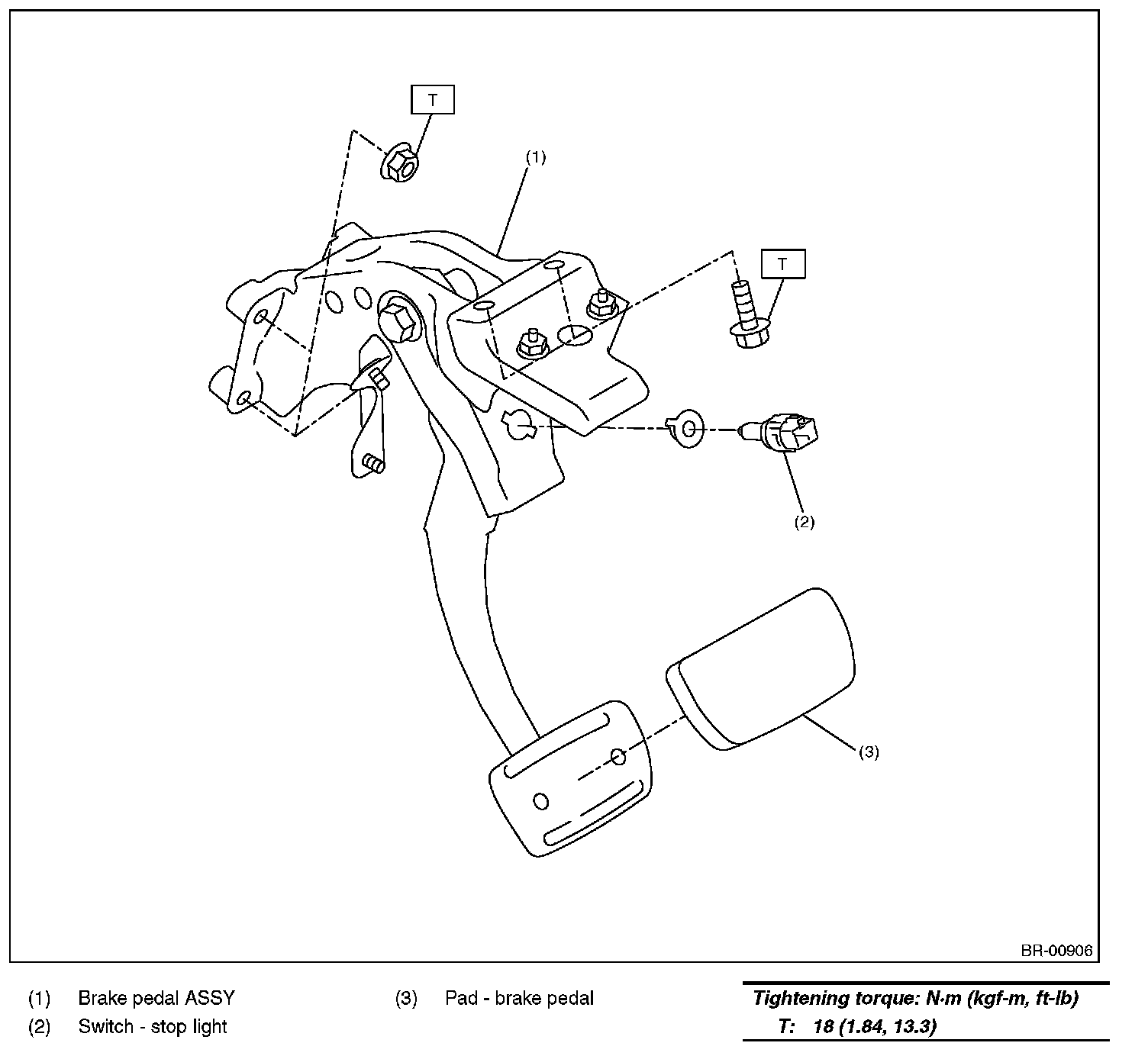 T

(1)

T

(2)

(3)

BR-00906

(1) Brake pedal ASSY
(2) Switch - stop light

(3) Pad - brake pedal

Tightening torque: N·m (kgf-m, ft-lb)
T: 18 (1.84, 13.3)