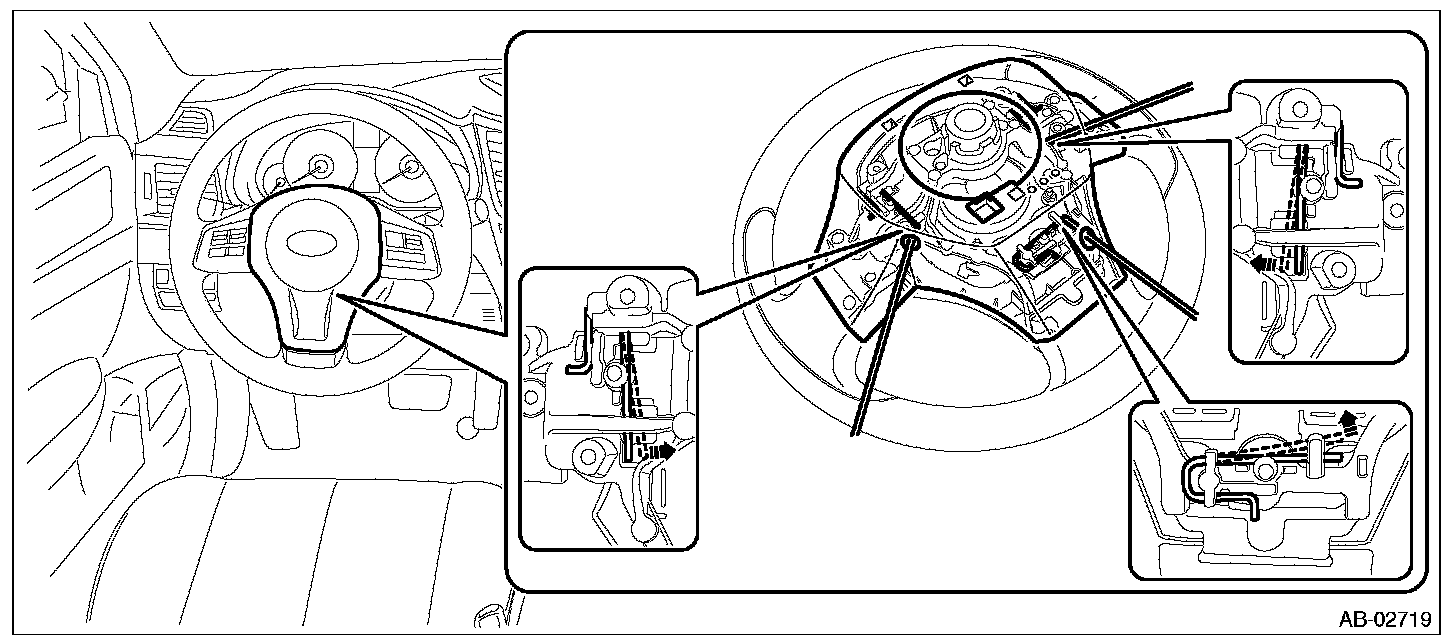 AB-02719