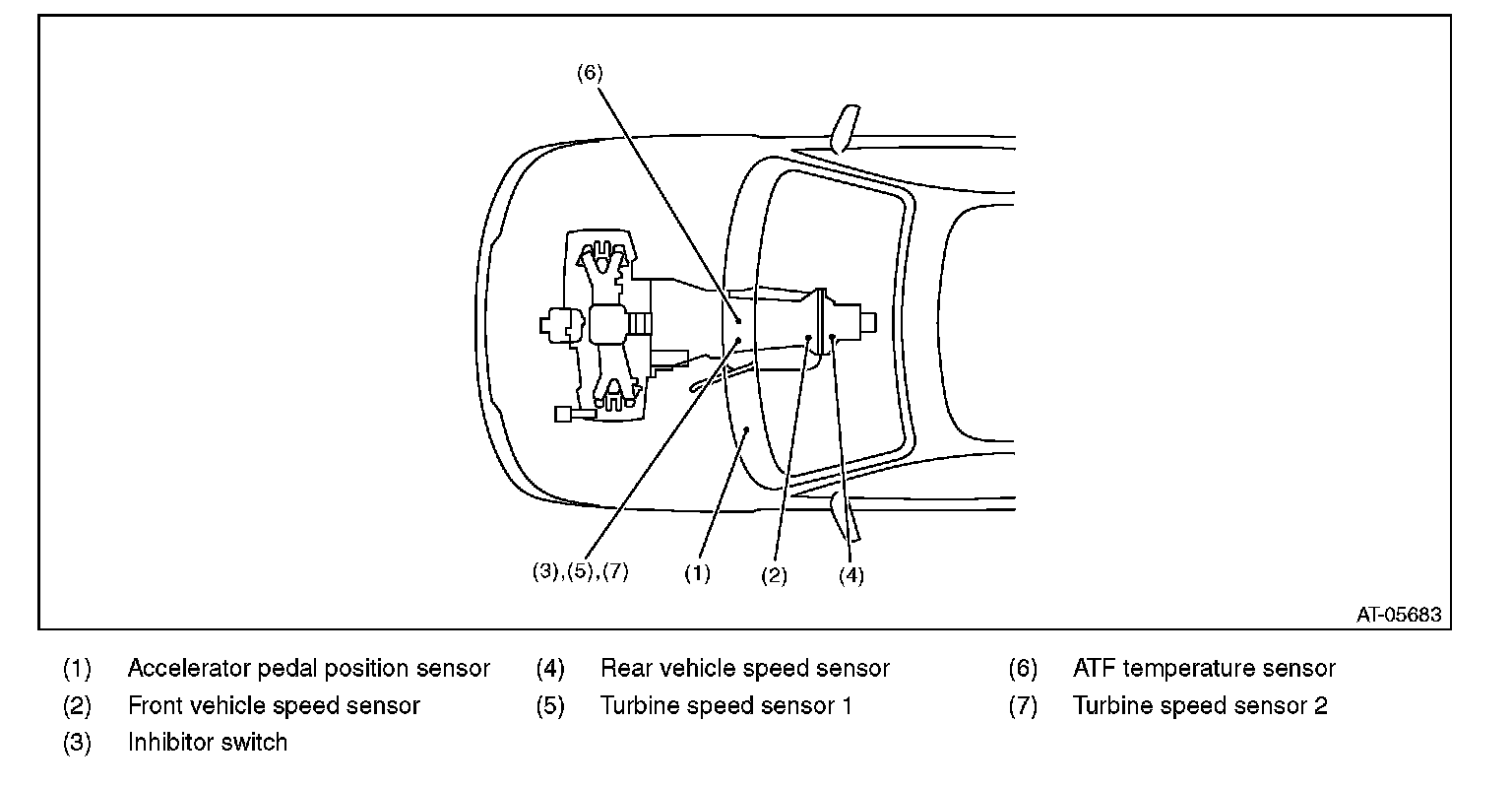 (6)

(3),(5),(7) (1) (2) (4)

AT-05683

(1) Accelerator pedal position sensor
(2) Front vehicle speed sensor
(3) Inhibitor switch

(4) Rear vehicle speed sensor
(5) Turbine speed sensor 1

(6) ATF temperature sensor
(7) Turbine speed sensor 2