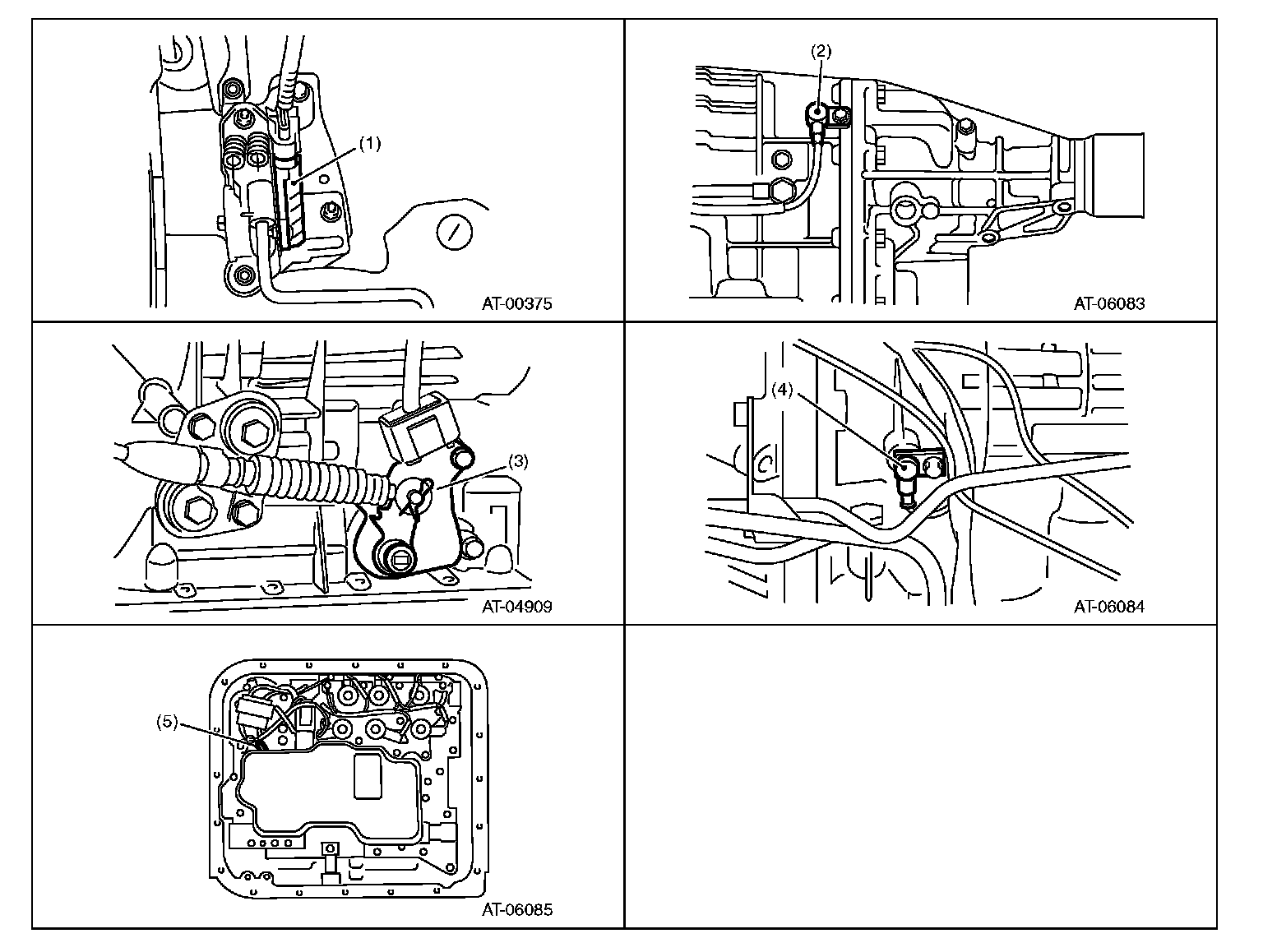 (1)

AT-00375

(2)

AT-06083

(3)

AT-04909

(4)

AT-06084

(5)

AT-06085