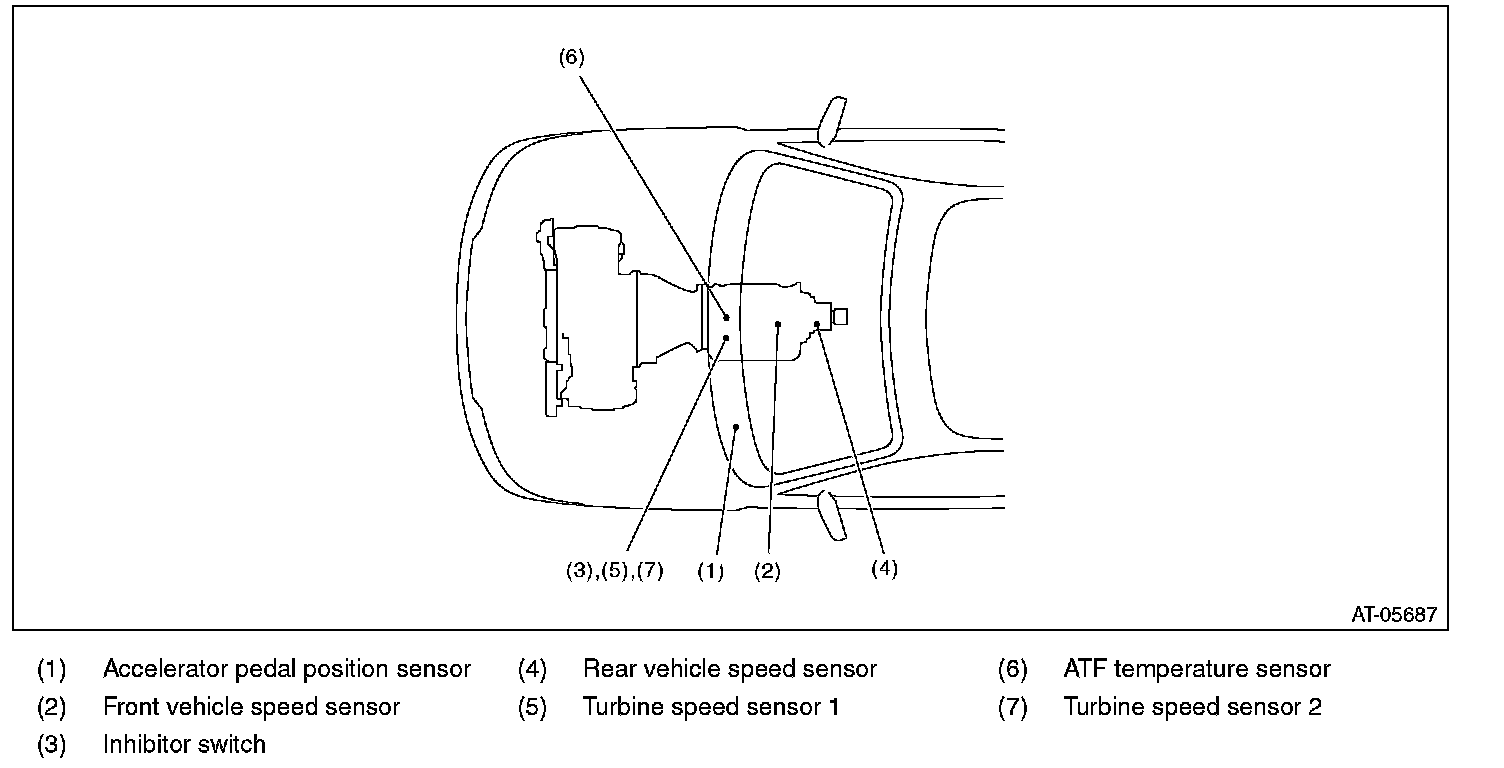 (6)

(3),(5),(7) (1) (2) (4)

AT-05687

(1) Accelerator pedal position sensor
(2) Front vehicle speed sensor
(3) Inhibitor switch
(4) Rear vehicle speed sensor
(5) Turbine speed sensor 1
(6) ATF temperature sensor
(7) Turbine speed sensor 2