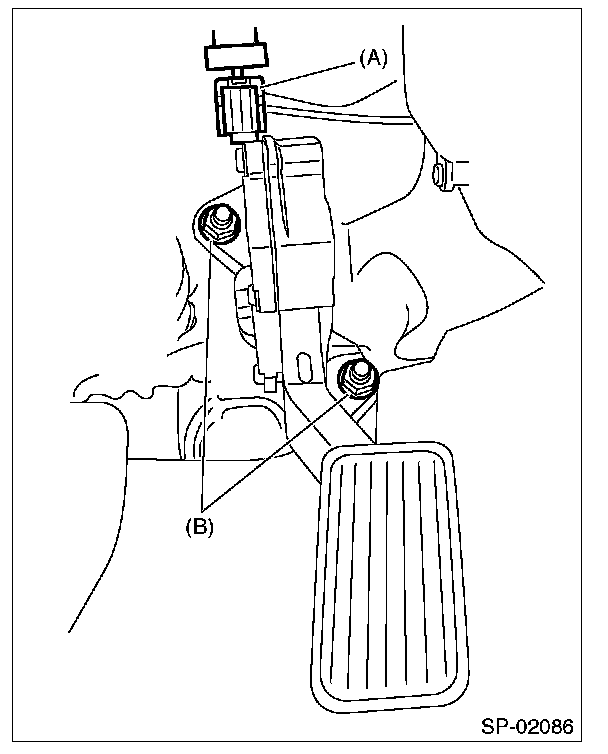 (A)

(B)

SP-02086