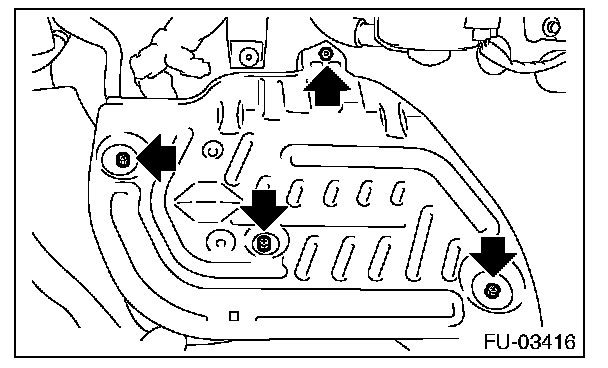 FU-03416