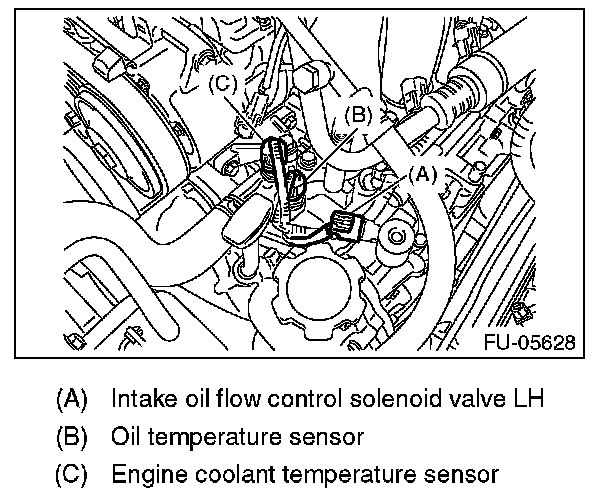 (C)
(B)
(A)
FU-05628

(A) Intake oil flow control solenoid valve LH
(B) Oil temperature sensor
(C) Engine coolant temperature sensor