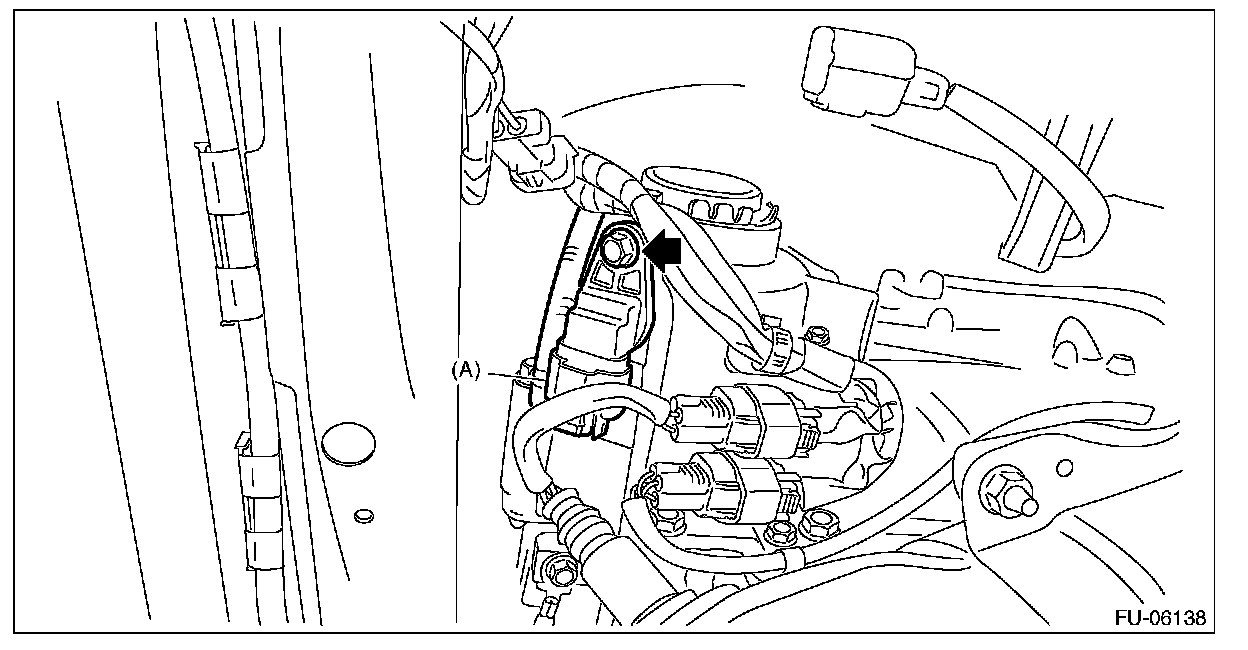 (A)

FU-06138