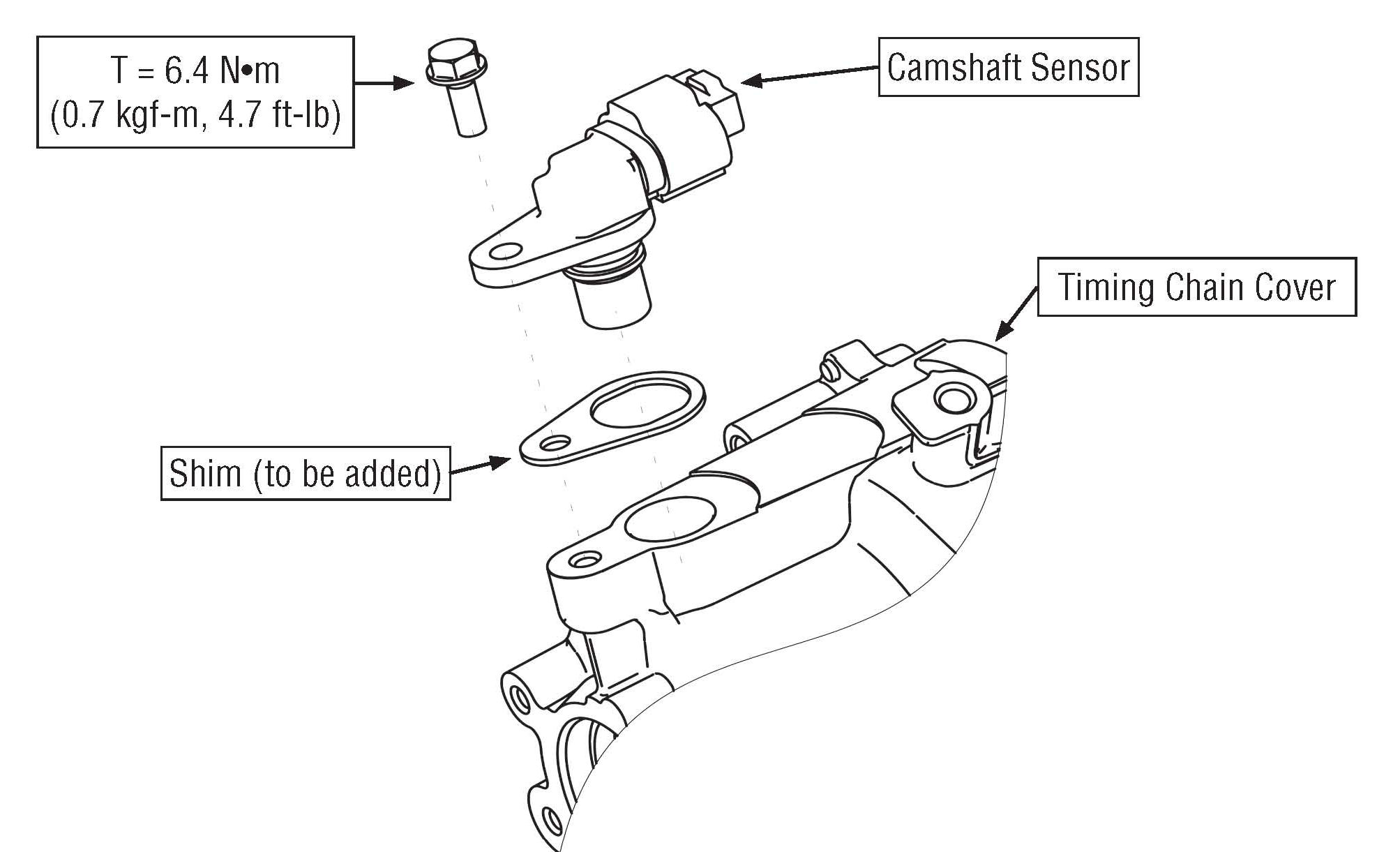 T = 6.4 N•m
(0.7 kgf-m, 4.7 ft-lb)

Camshaft Sensor

Timing Chain Cover

Shim (to be added)