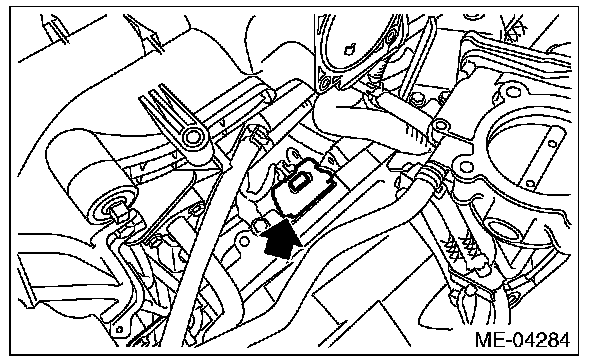 ME-04284