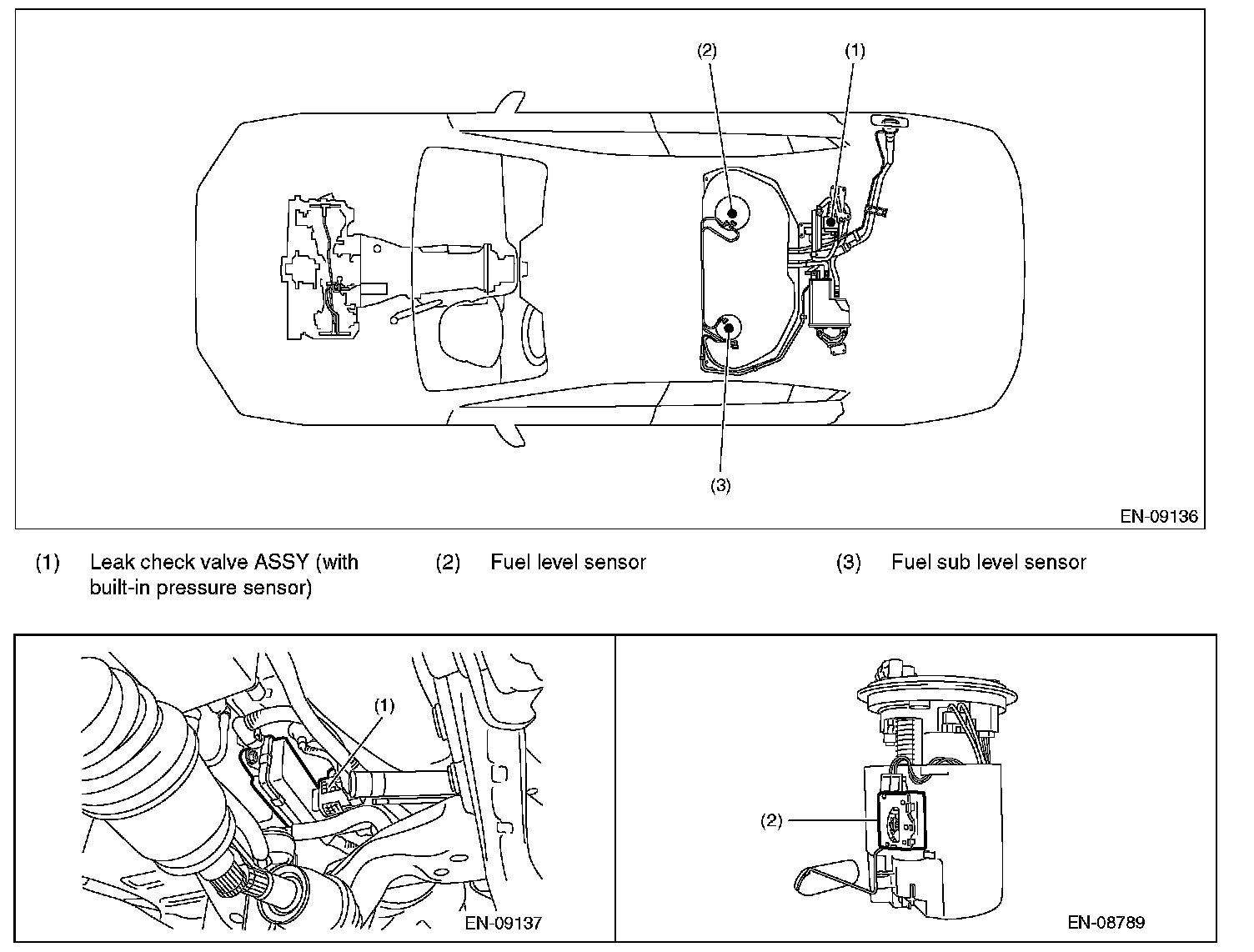 (2)

(1)

(3)

EN-09136

(1) Leak check valve ASSY (with built-in pressure sensor)

(2) Fuel level sensor

(3) Fuel sub level sensor

(1)

EN-09137

(2)

EN-08789