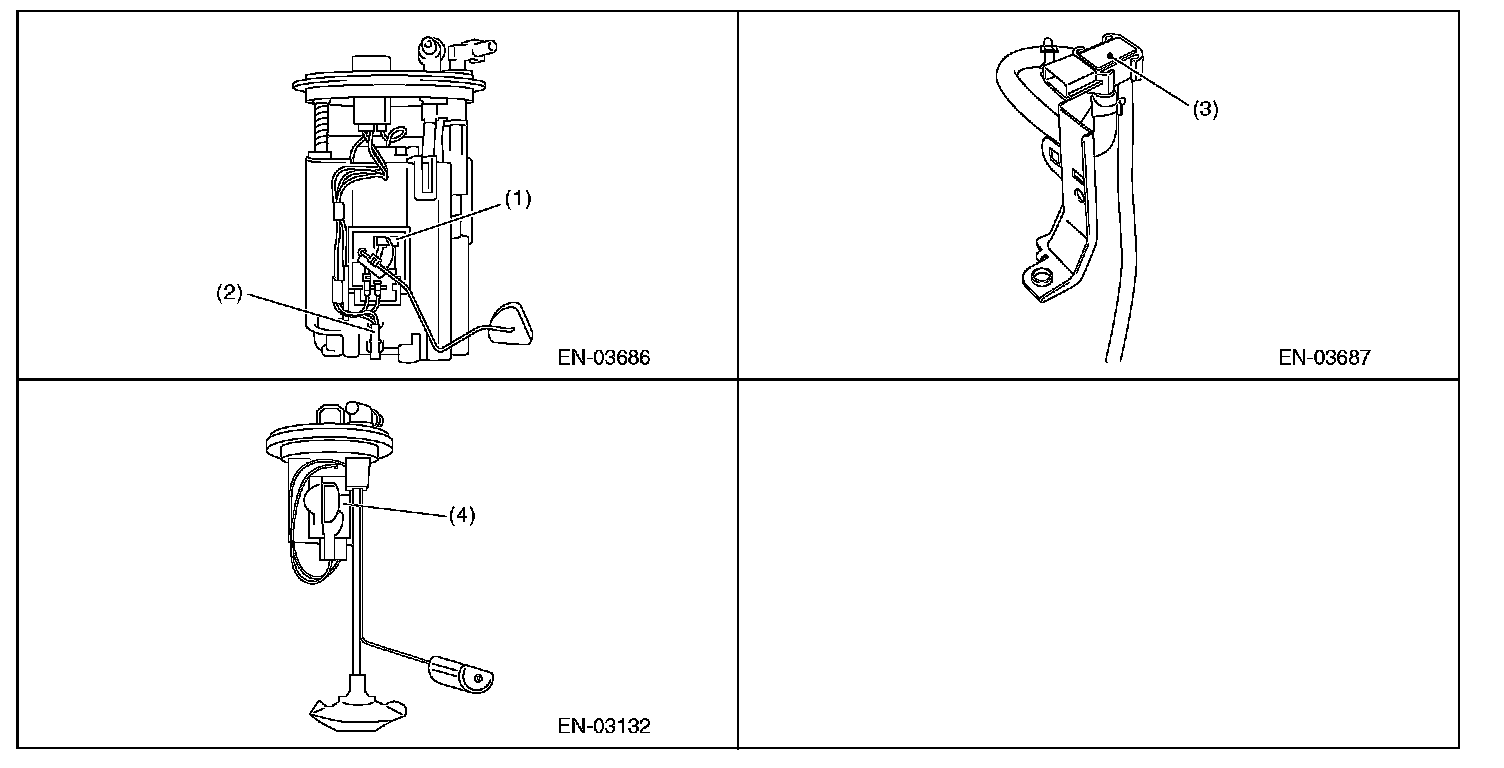 (1)
(2)
EN-03686

(3)
EN-03687

(4)
EN-03132