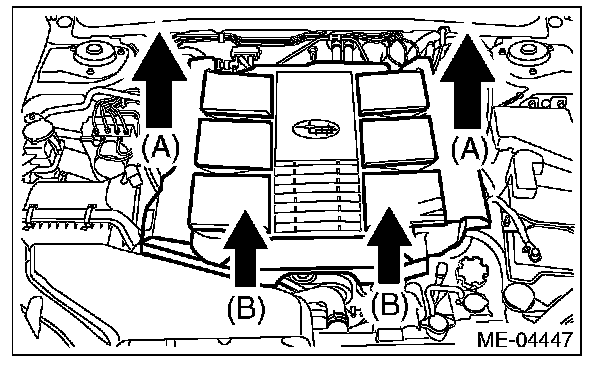 (A)
(A)
(B)
(B)
ME-04447