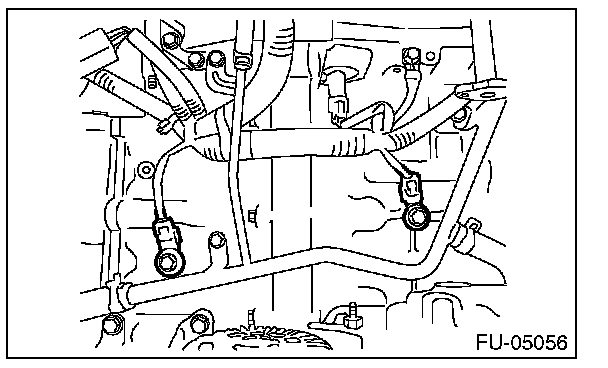 FU-05056