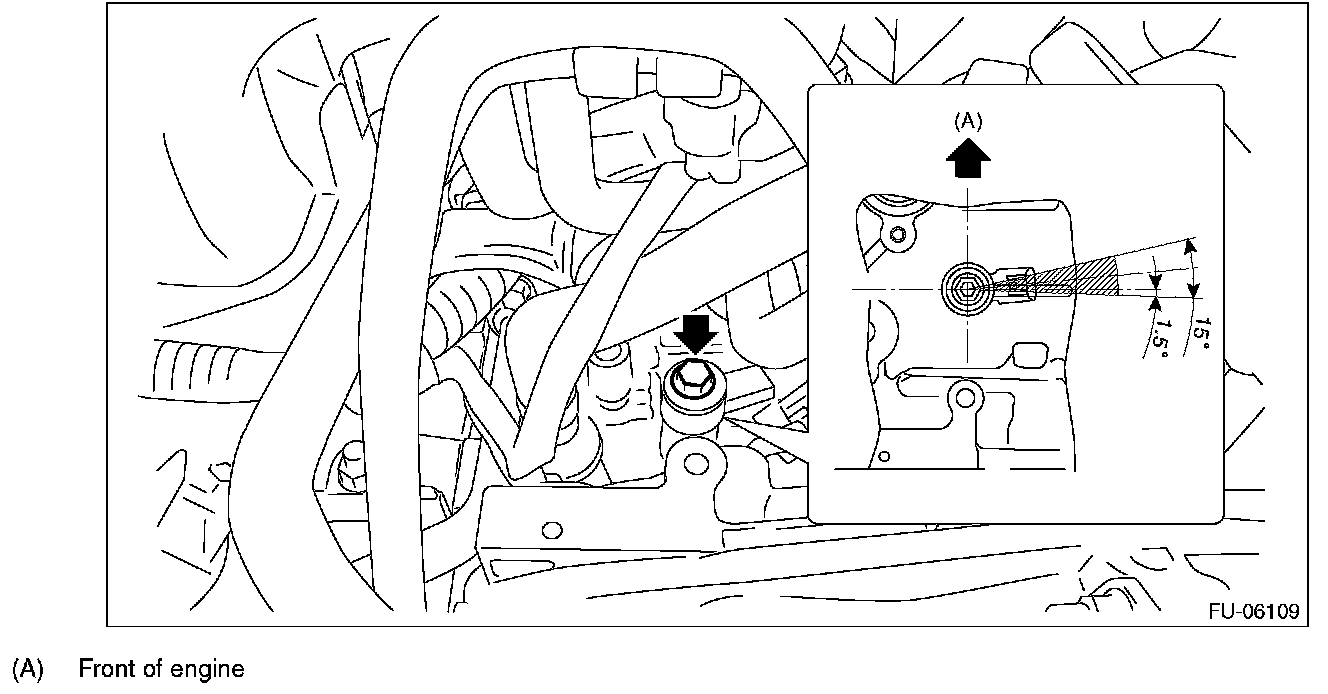 (A)

15°

1.5°

FU-06109

(A) Front of engine