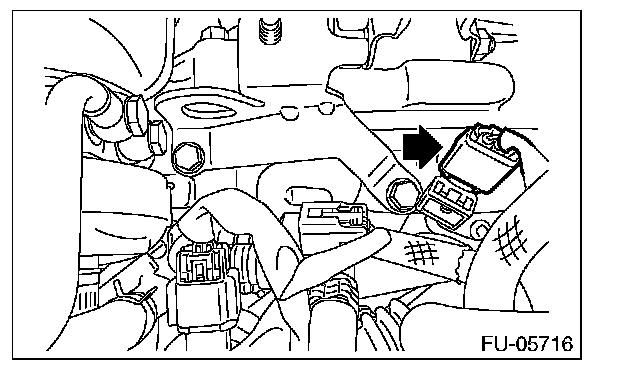 FU-05716