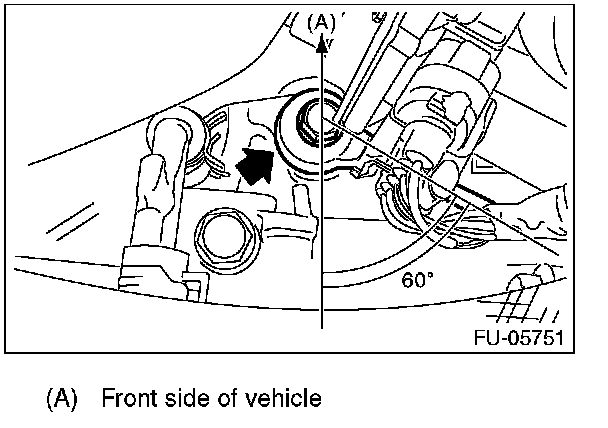 (A)

60°

FU-05751

(A) Front side of vehicle