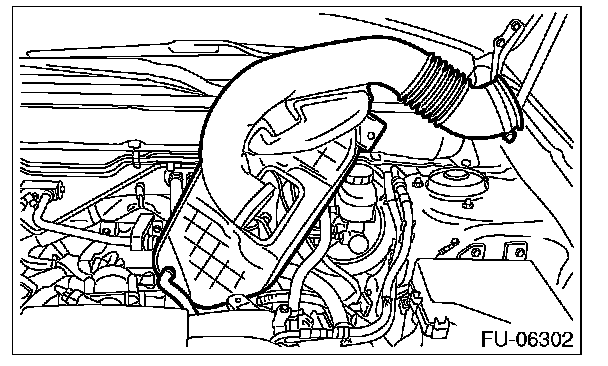 FU-06302