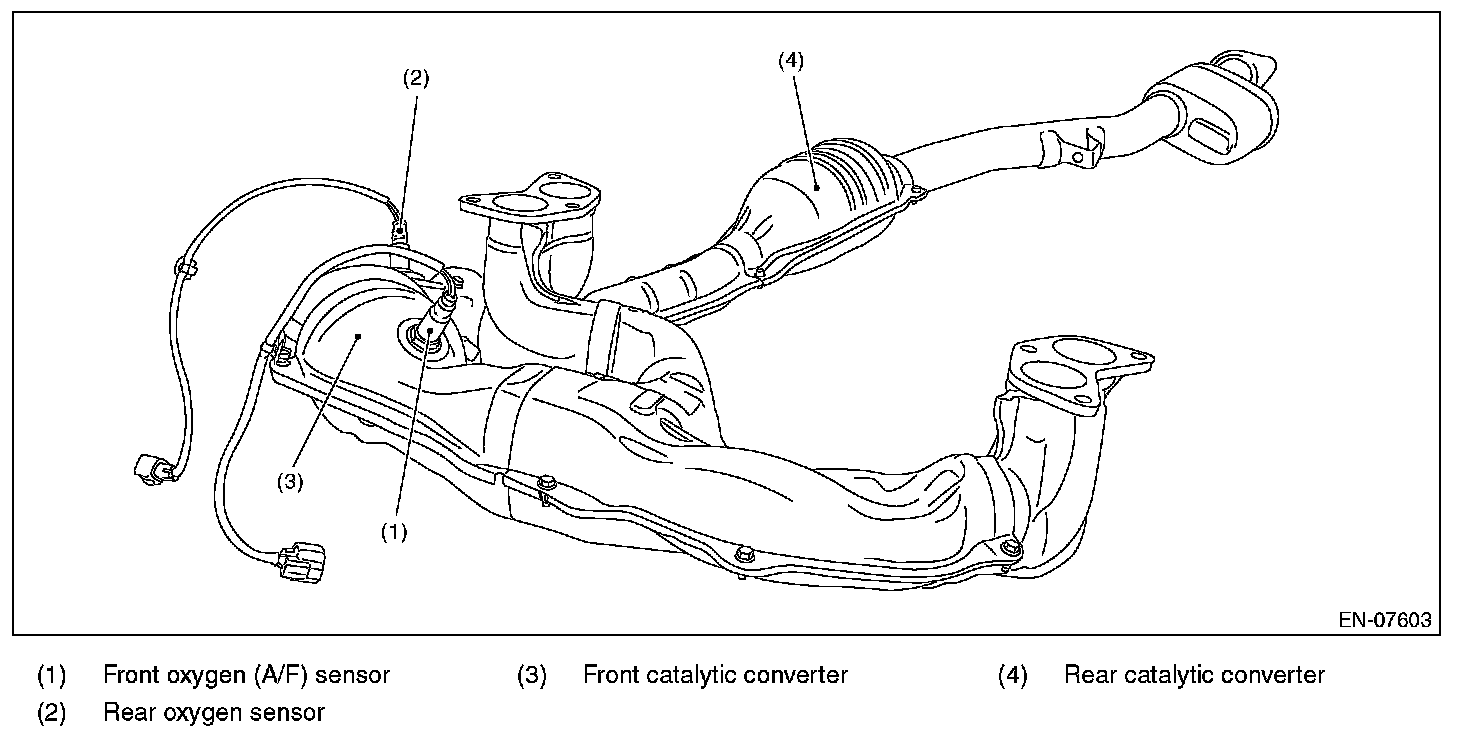 (2)

(4)

(3)

(1)

EN-07603

(1) Front oxygen (A/F) sensor
(2) Rear oxygen sensor
(3) Front catalytic converter
(4) Rear catalytic converter