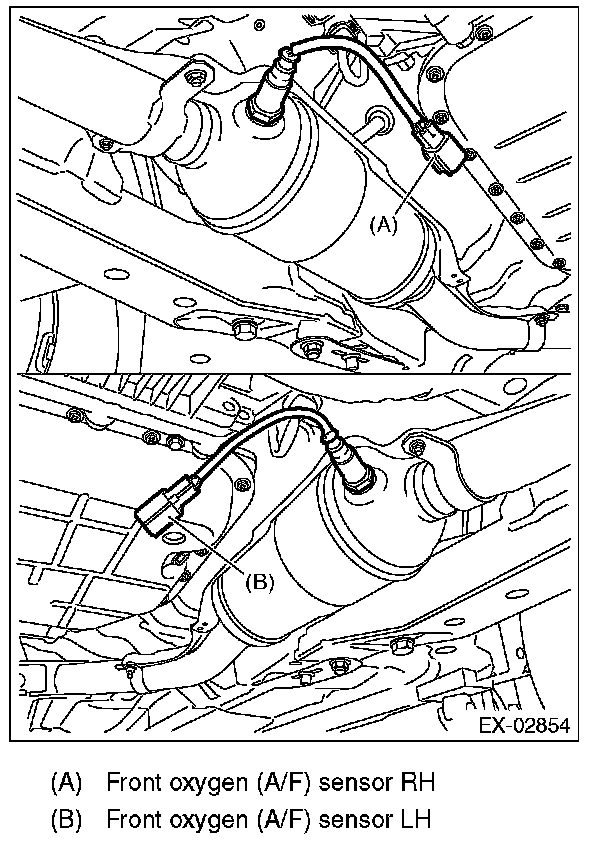 (A)

(B)

EX-02854

(A) Front oxygen (A/F) sensor RH
(B) Front oxygen (A/F) sensor LH