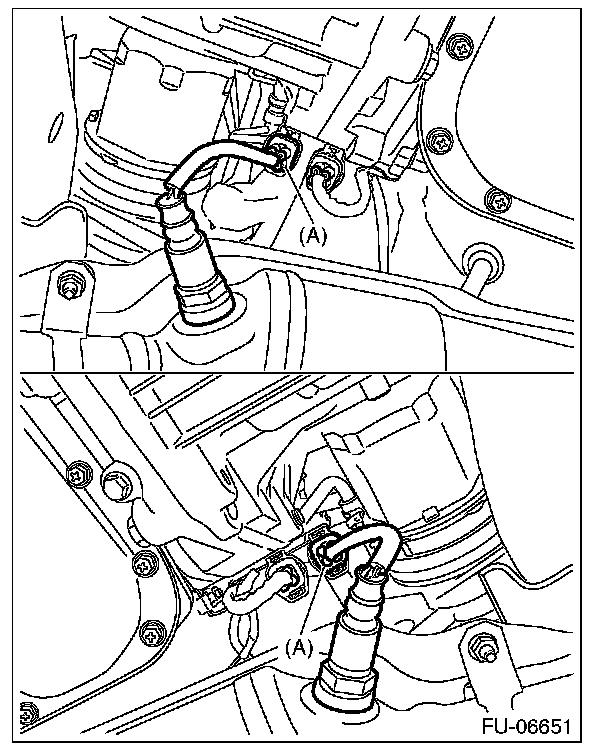 (A)

(A)

FU-06651